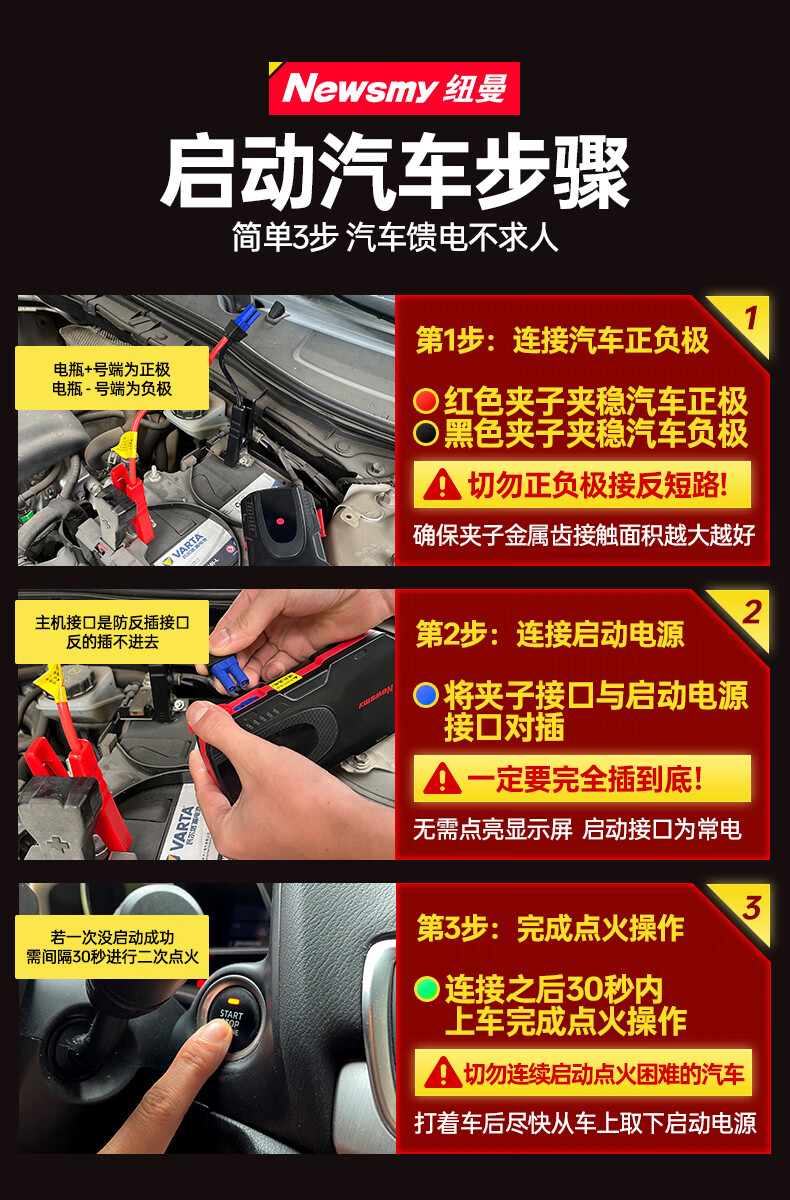 Newsmy 纽曼

启动汽车步骤

简单3步 汽车馈电不求人

电瓶+号端为正极
电瓶 - 号端为负极

VARTA

1

第1步：连接汽车正负极

红色夹子夹稳汽车正极
黑色夹子夹稳汽车负极

切勿正负极接反短路!

确保夹子金属齿接触面积越大越好

主机接口是防反插接口
反的插不进去

VARTA

2

第2步：连接启动电源

将夹子接口与启动电源接口对插

一定要完全插到底!

无需点亮显示屏 启动接口为常电

若一次没启动成功
需间隔30秒进行二次点火

START STOP

3

第3步：完成点火操作

连接之后30秒内
上车完成点火操作

切勿连续启动点火困难的汽车

打着车后尽快从车上取下启动电源