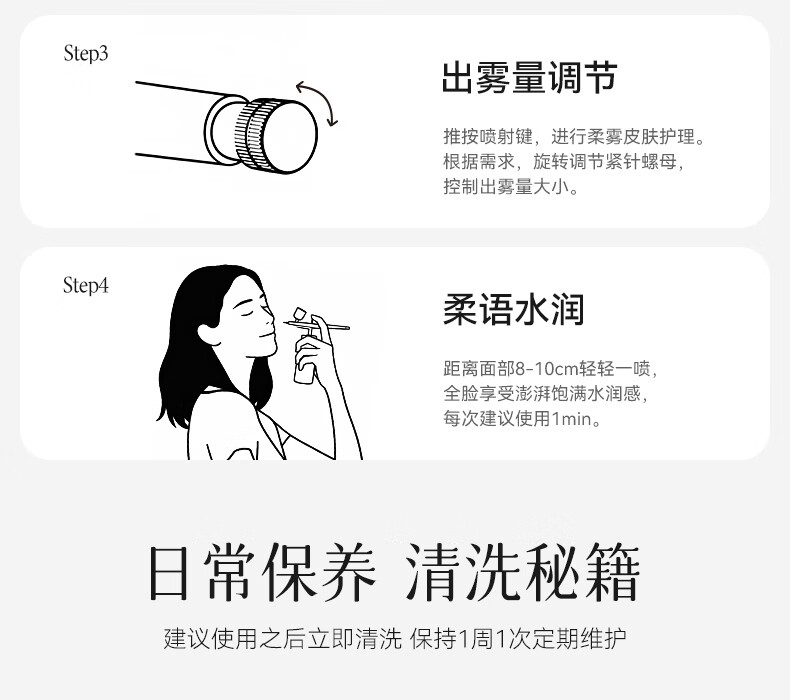 Step3

出雾量调节

推按喷射键，进行柔雾皮肤护理。根据需求，旋转调节紧针螺母，控制出雾量大小。

Step4

柔语水润

距离面部8-10cm轻轻一喷，全脸享受澎湃饱满水润感，每次建议使用1min。

日常保养 清洗秘籍

建议使用之后立即清洗 保持1周1次定期维护