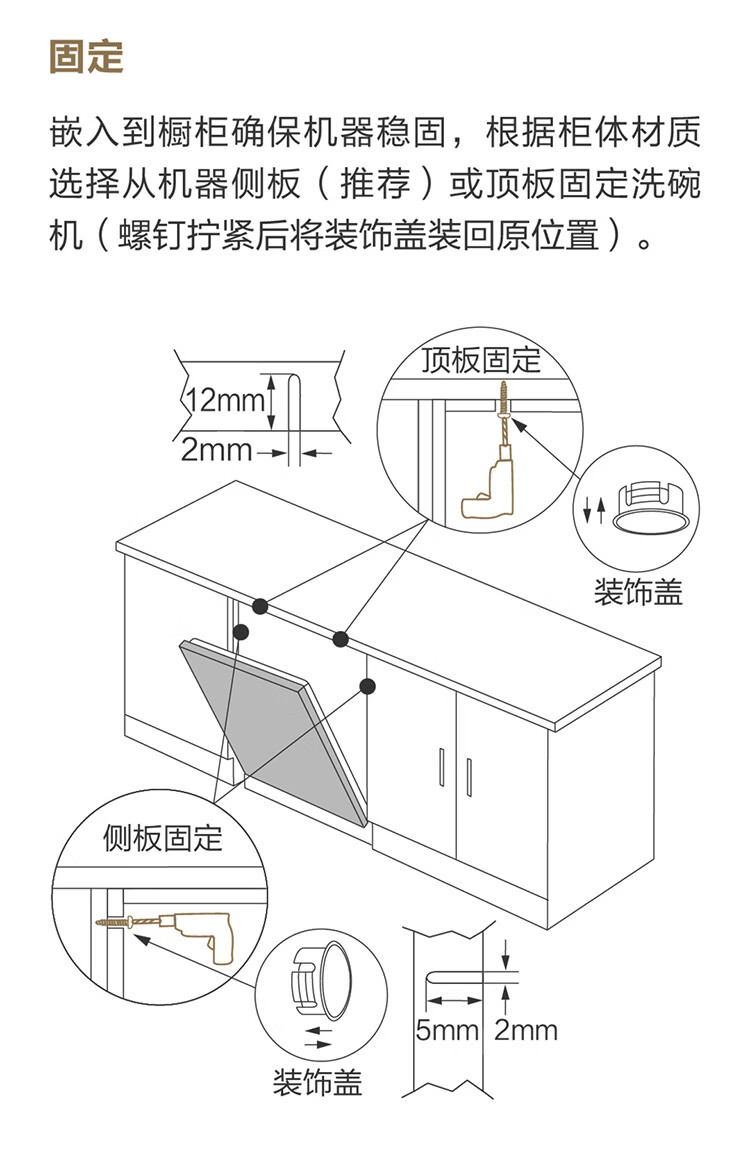 固定

嵌入到橱柜确保机器稳固，根据柜体材质选择从机器侧板（推荐）或顶板固定洗碗机（螺钉拧紧后将装饰盖装回原位置）。

12mm

2mm

顶板固定

装饰盖

侧板固定

装饰盖

5mm 2mm