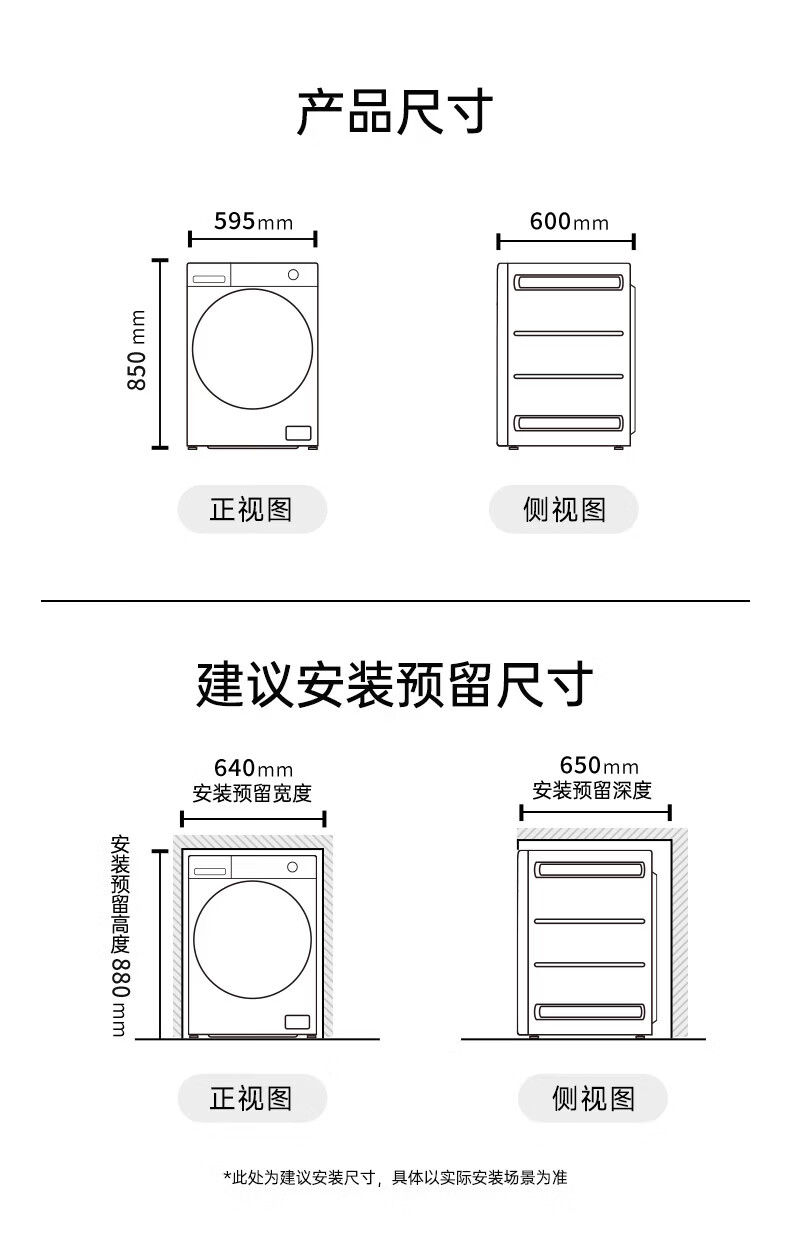 产品尺寸

595mm

850 mm

600mm

正视图

侧视图

建议安装预留尺寸

640mm
安装预留宽度

安装预留高度 880 mm

650mm
安装预留深度

正视图

侧视图

*此处为建议安装尺寸，具体以实际安装场景为准