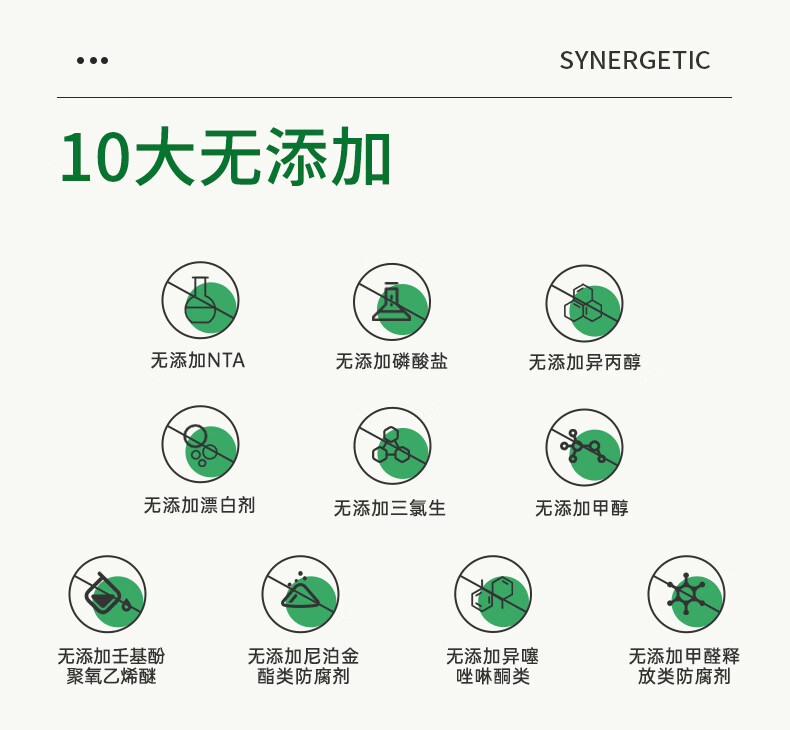 •••

SYNERGETIC

10大无添加

无添加NTA

无添加磷酸盐

无添加异丙醇

无添加漂白剂

无添加三氯生

无添加甲醇

无添加壬基酚聚氧乙烯醚

无添加尼泊金酯类防腐剂

无添加异噻唑啉酮类

无添加甲醛释放类防腐剂