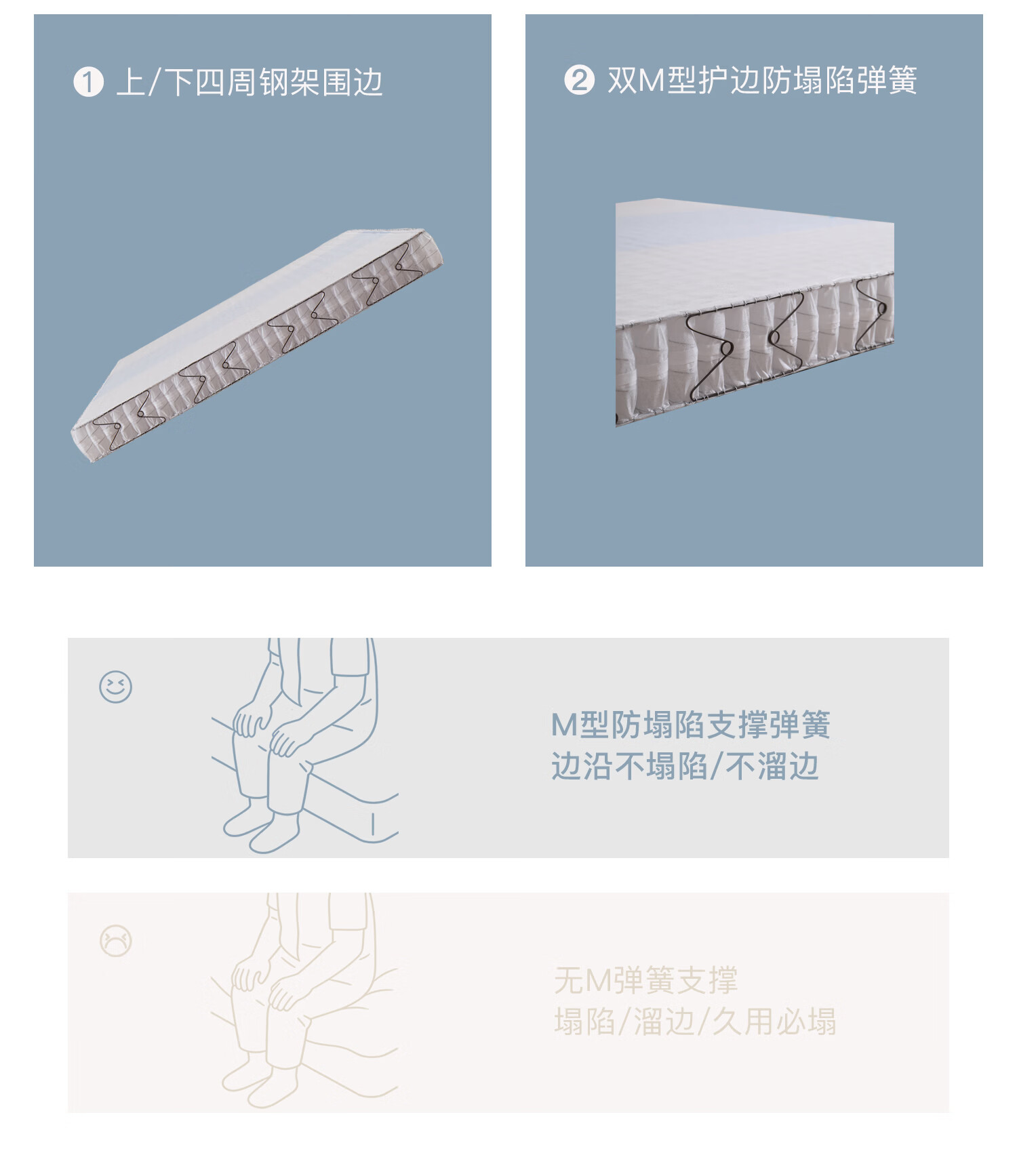 ❶ 上/下四周钢架围边

❷ 双M型护边防塌陷弹簧

M型防塌陷支撑弹簧
边沿不塌陷/不溜边

无M弹簧支撑
塌陷/溜边/久用必塌