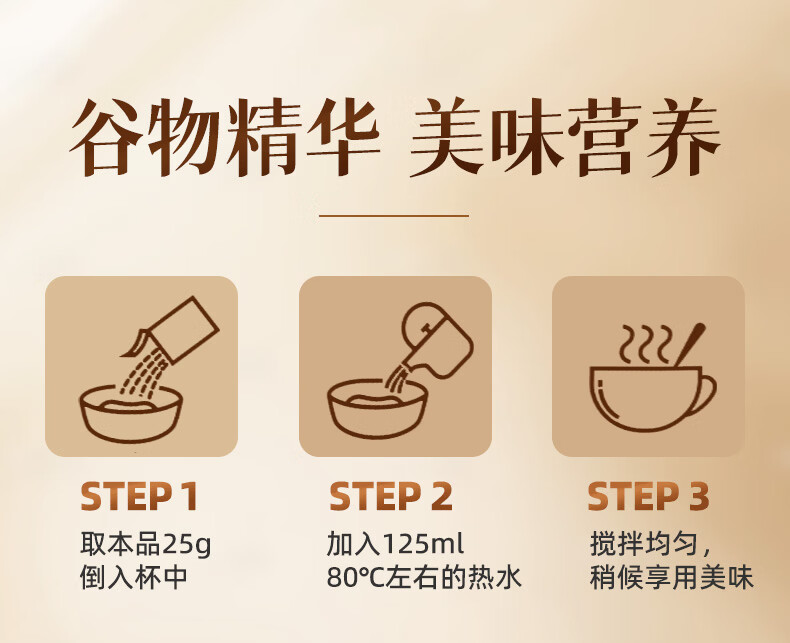 谷物精华 美味营养

STEP 1
取本品25g
倒入杯中

STEP 2
加入125ml
80℃左右的热水

STEP 3
搅拌均匀，
稍候享用美味