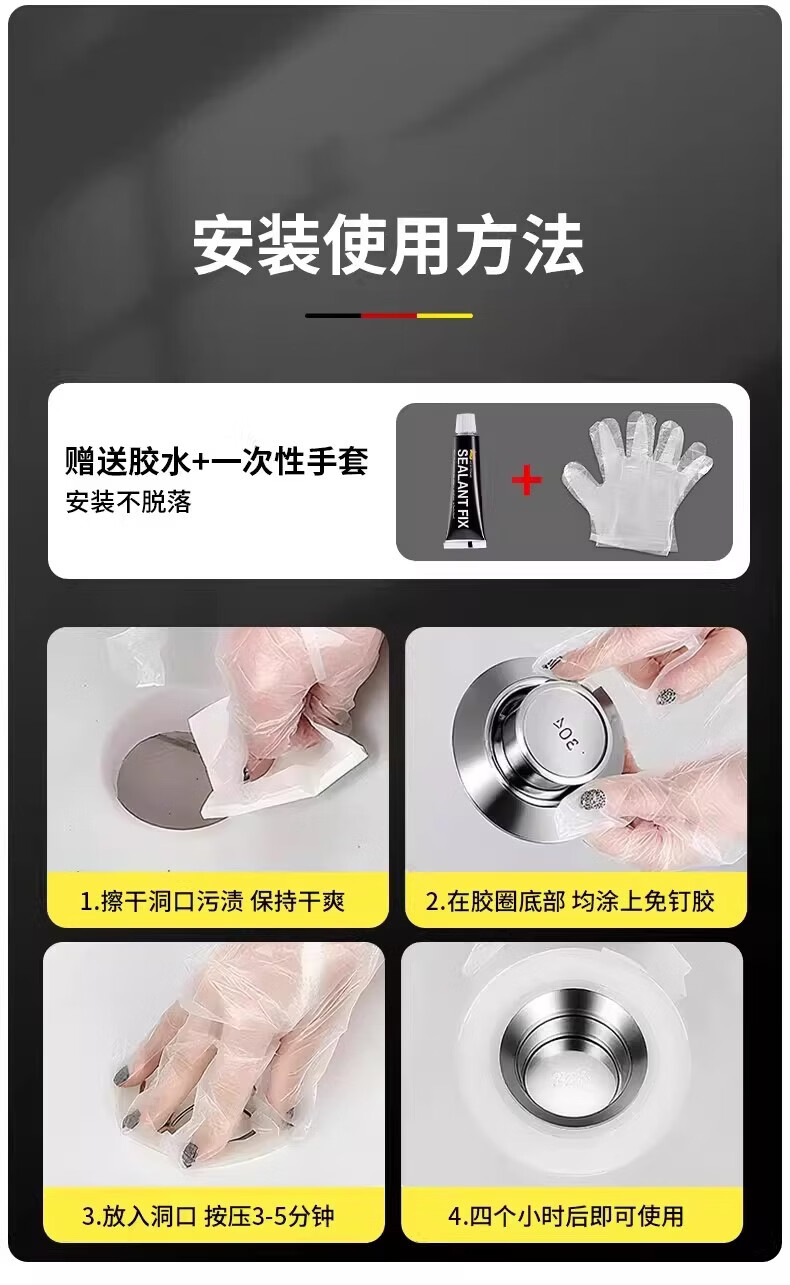 安装使用方法

赠送胶水+一次性手套
安装不脱落

SEALANT FIX

+

304

1.擦干洞口污渍 保持干爽

2.在胶圈底部 均涂上免钉胶

3.放入洞口 按压3-5分钟

4.四个小时后即可使用