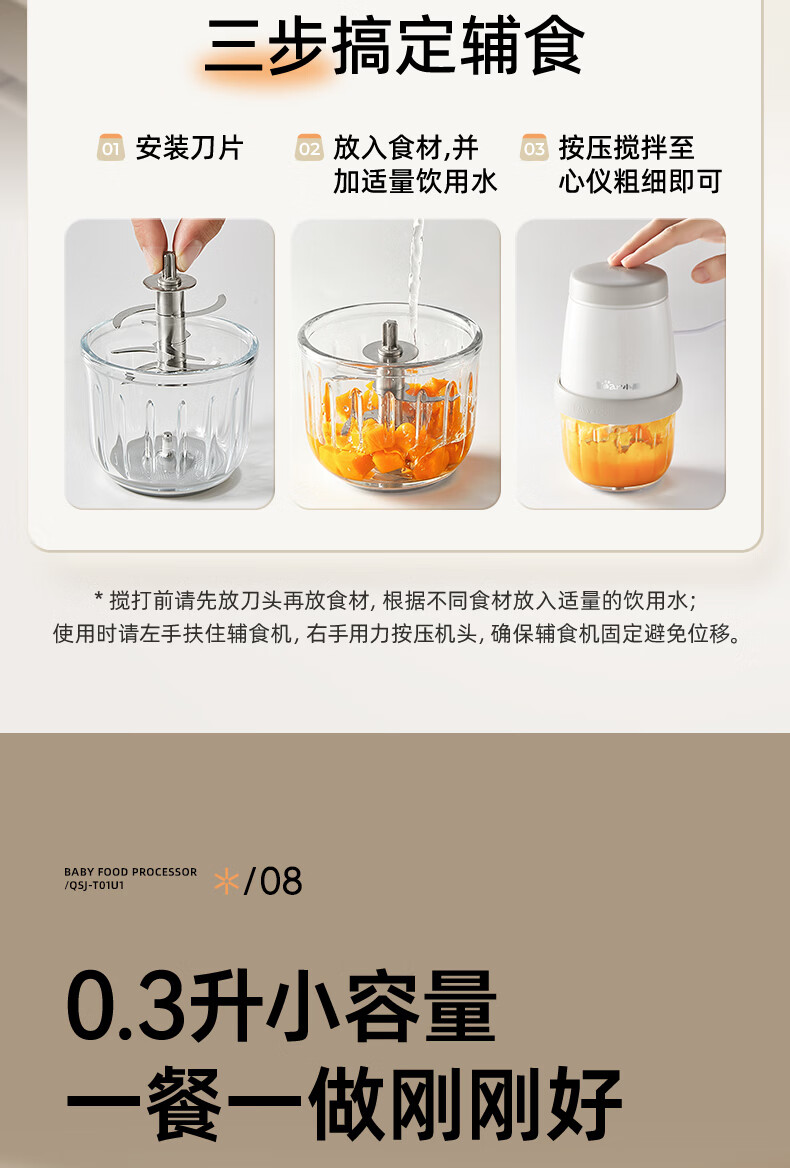 三步搞定辅食

01 安装刀片

02 放入食材,并加适量饮用水

03 按压搅拌至心仪粗细即可

* 搅打前请先放刀头再放食材, 根据不同食材放入适量的饮用水;
使用时请左手扶住辅食机, 右手用力按压机头, 确保辅食机固定避免位移。

BABY FOOD PROCESSOR
/QSJ-T01U1

/08

0.3升小容量
一餐一做刚刚好