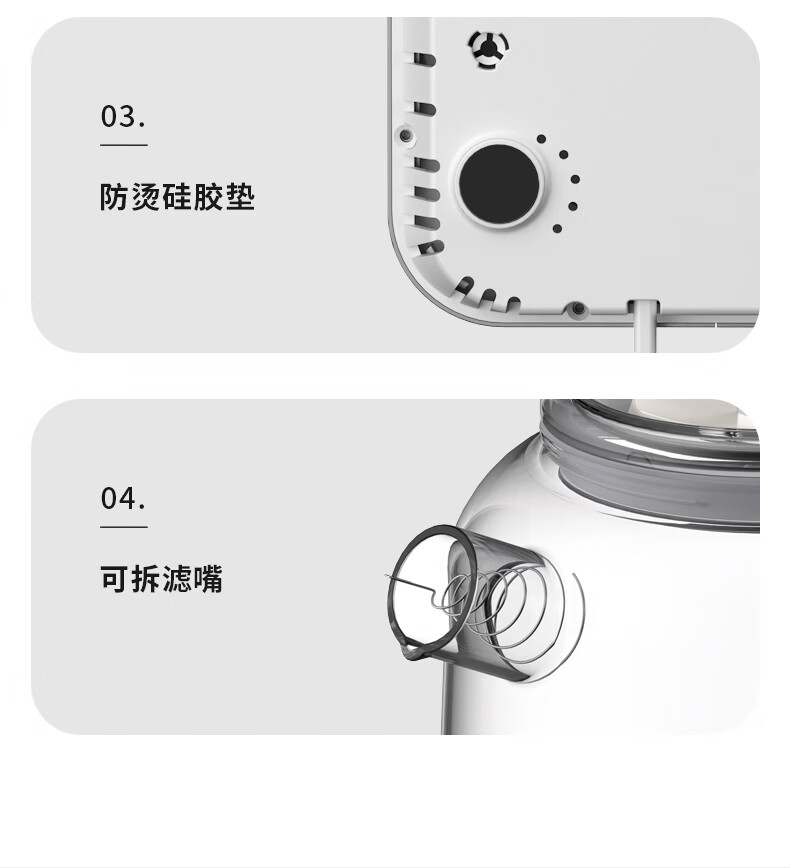 03.

防烫硅胶垫

04.

可拆滤嘴