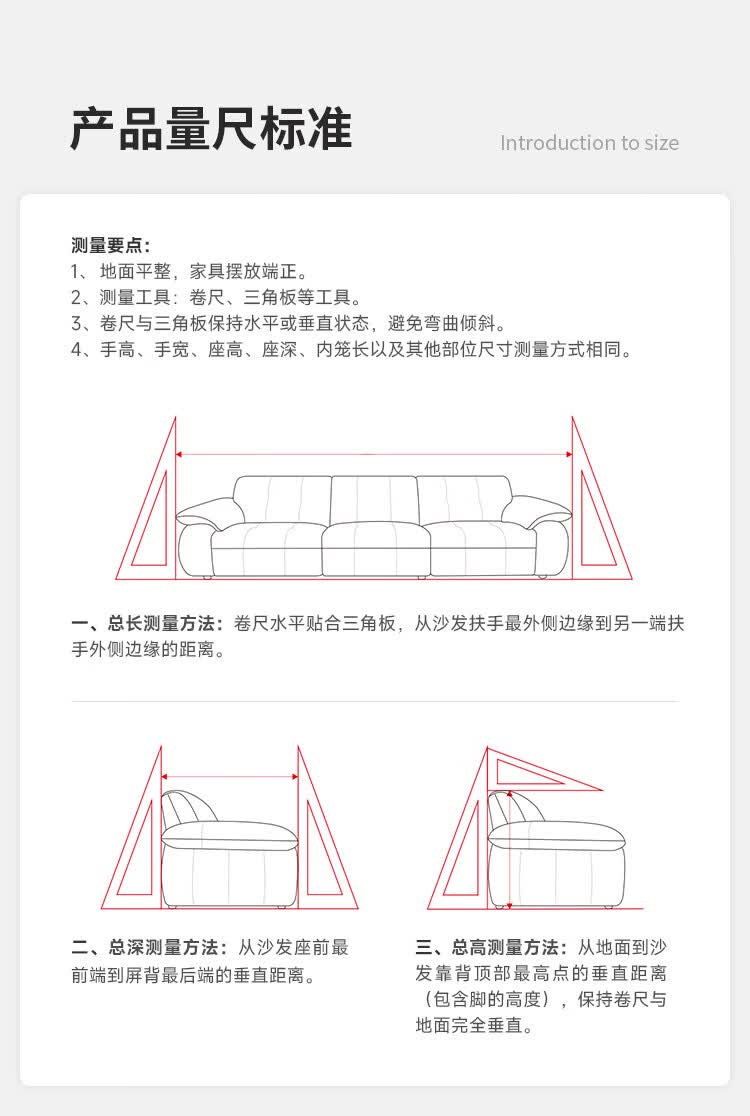 产品量尺标准

Introduction to size

测量要点:
1、地面平整，家具摆放端正。
2、测量工具：卷尺、三角板等工具。
3、卷尺与三角板保持水平或垂直状态，避免弯曲倾斜。
4、手高、手宽、座高、座深、内笼长以及其他部位尺寸测量方式相同。

一、总长测量方法：卷尺水平贴合三角板，从沙发扶手最外侧边缘到另一端扶手外侧边缘的距离。

二、总深测量方法：从沙发座前最前端到屏背最后端的垂直距离。

三、总高测量方法：从地面到沙发靠背顶部最高点的垂直距离（包含脚的高度），保持卷尺与地面完全垂直。