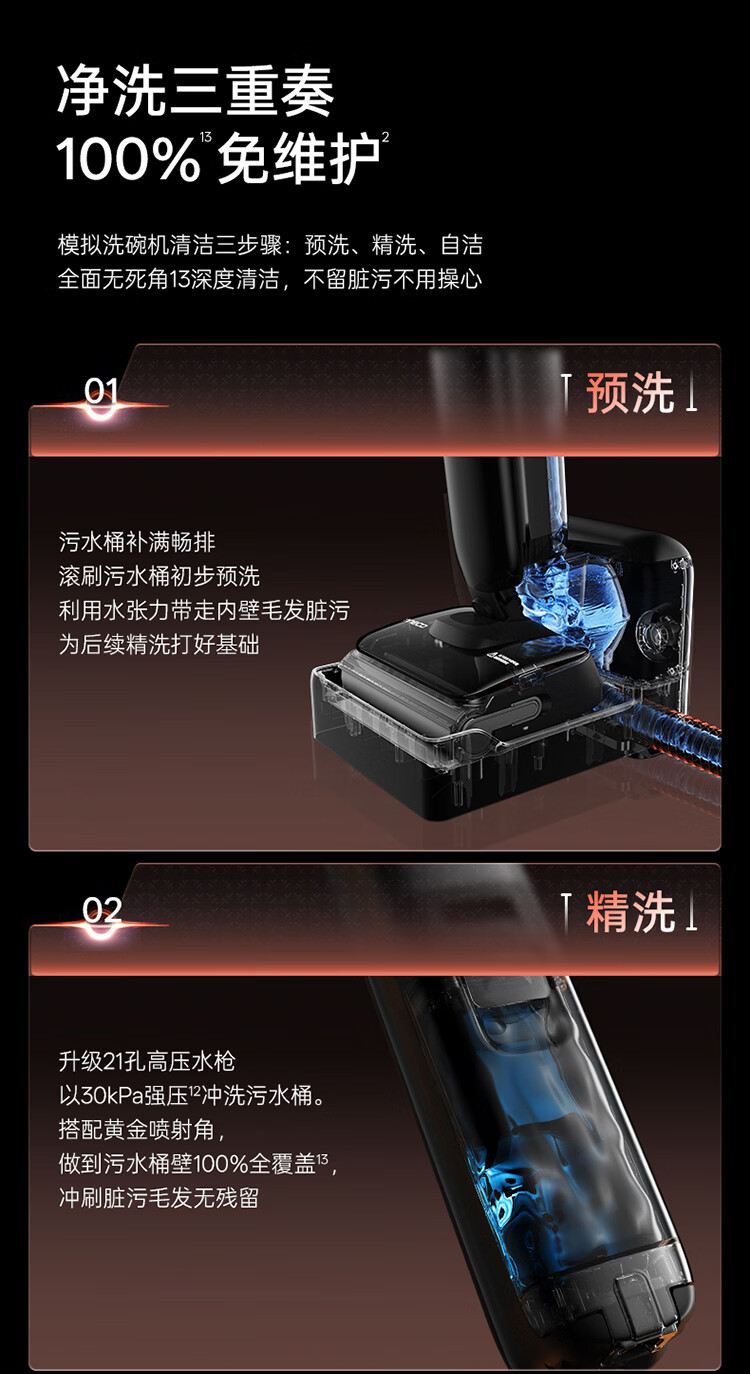 净洗三重奏
100%$^{13}$免维护$^{2}$

模拟洗碗机清洁三步骤：预洗、精洗、自洁
全面无死角13深度清洁，不留脏污不用操心

01

预洗

污水桶补满畅排
滚刷污水桶初步预洗
利用水张力带走内壁毛发脏污
为后续精洗打好基础

02

精洗

升级21孔高压水枪
以30kPa强压$^{12}$冲洗污水桶。
搭配黄金喷射角，
做到污水桶壁100%全覆盖$^{13}$，
冲刷脏污毛发无残留