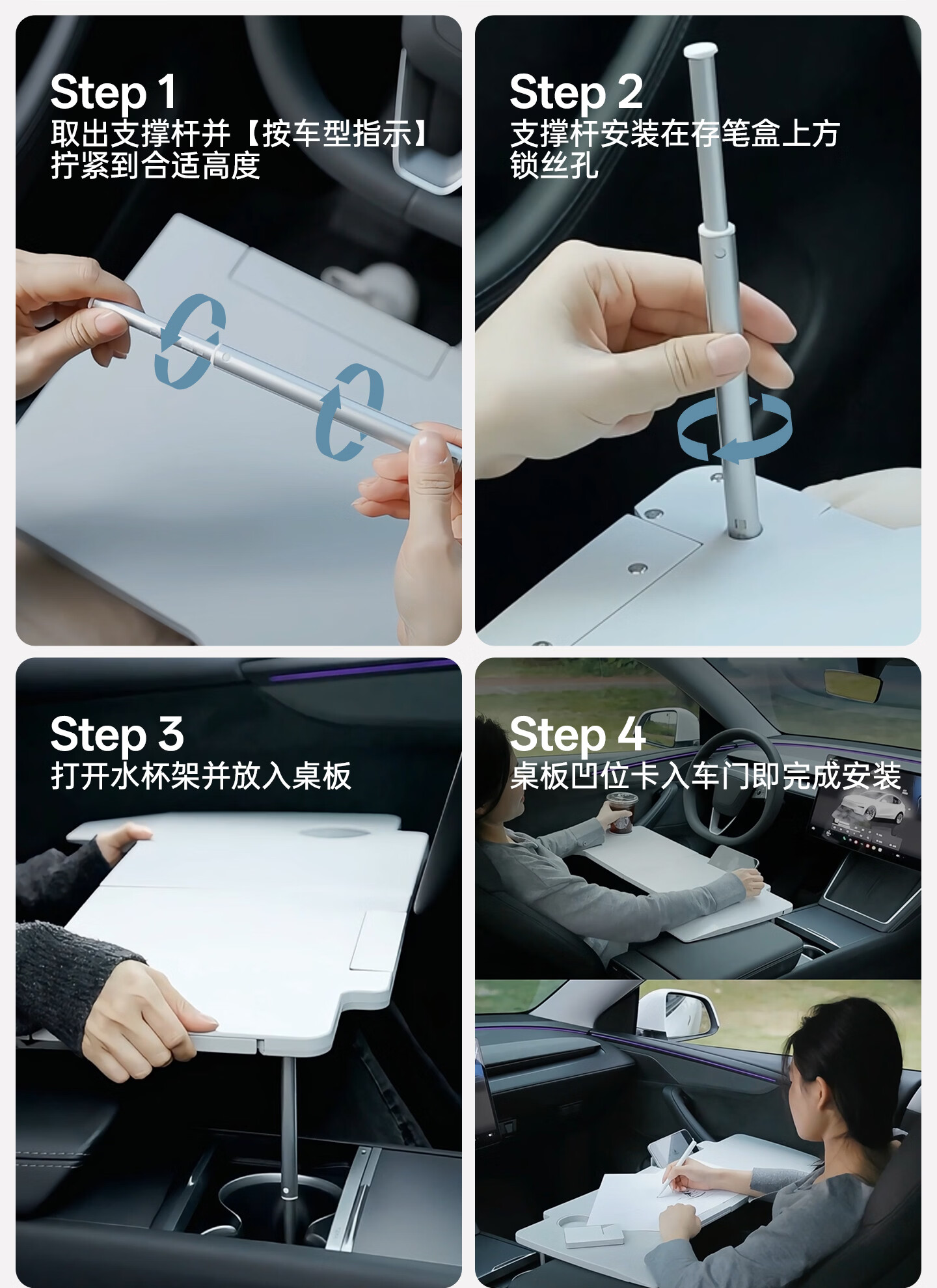 Step 1
取出支撑杆并【按车型指示】拧紧到合适高度

Step 2
支撑杆安装在存笔盒上方锁丝孔

Step 3
打开水杯架并放入桌板

Step 4
桌板凹位卡入车门即完成安装