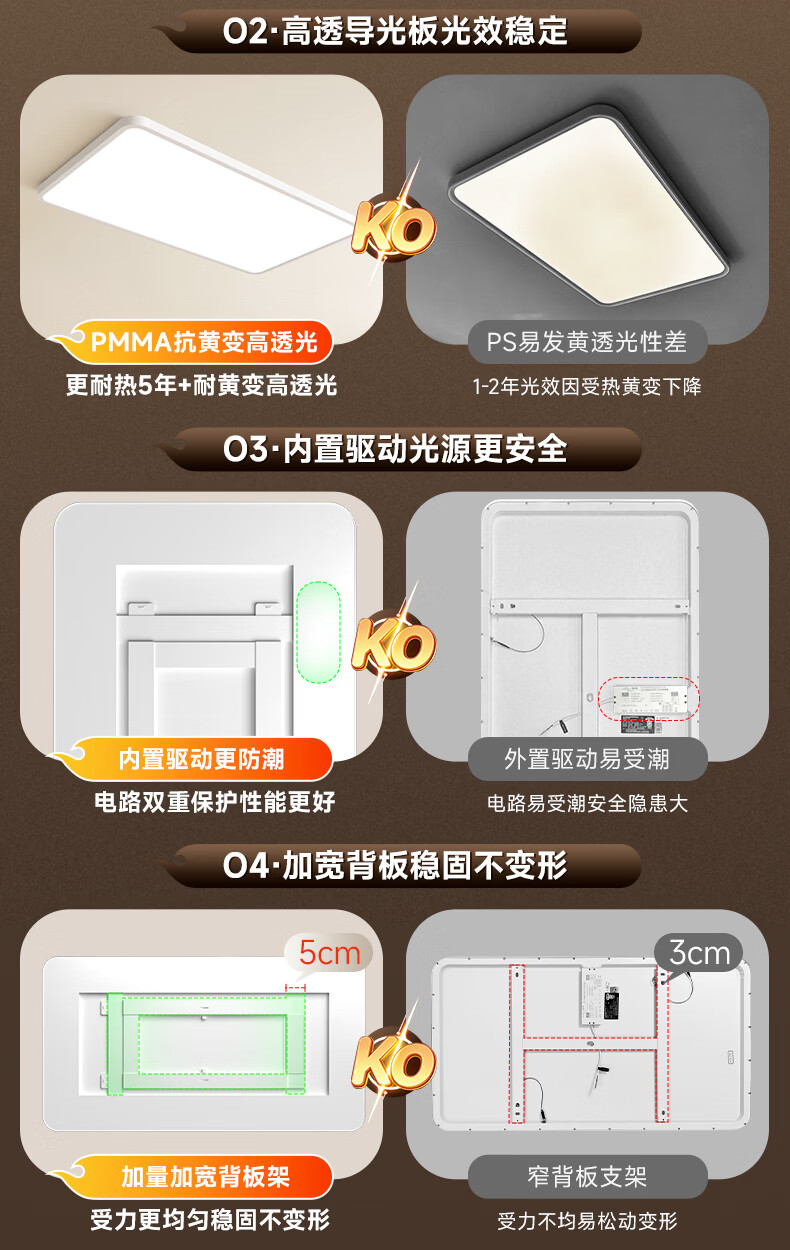 02·高透导光板光效稳定

KO

PMMA抗黄变高透光
更耐热5年+耐黄变高透光

PS易发黄透光性差
1-2年光效因受热黄变下降

03·内置驱动光源更安全

KO

内置驱动更防潮
电路双重保护性能更好

外置驱动易受潮
电路易受潮安全隐患大

04·加宽背板稳固不变形

5cm

KO

3cm

加量加宽背板架
受力更均匀稳固不变形

窄背板支架
受力不均易松动变形