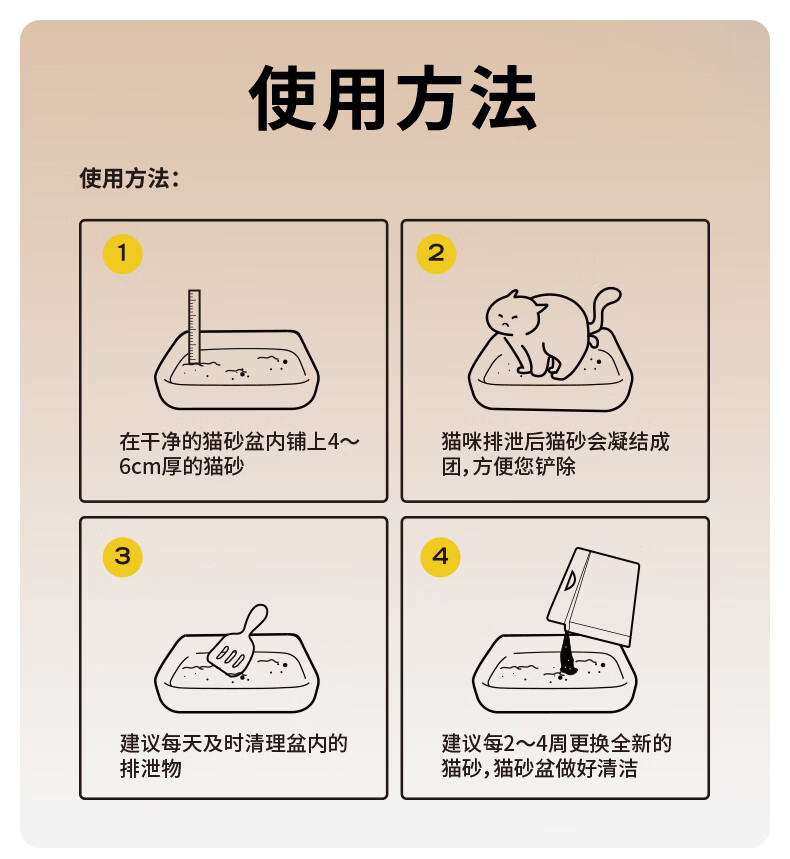 使用方法

使用方法：

1

在干净的猫砂盆内铺上4～6cm厚的猫砂

2

猫咪排泄后猫砂会凝结成团，方便您铲除

3

建议每天及时清理盆内的排泄物

4

建议每2～4周更换全新的猫砂，猫砂盆做好清洁