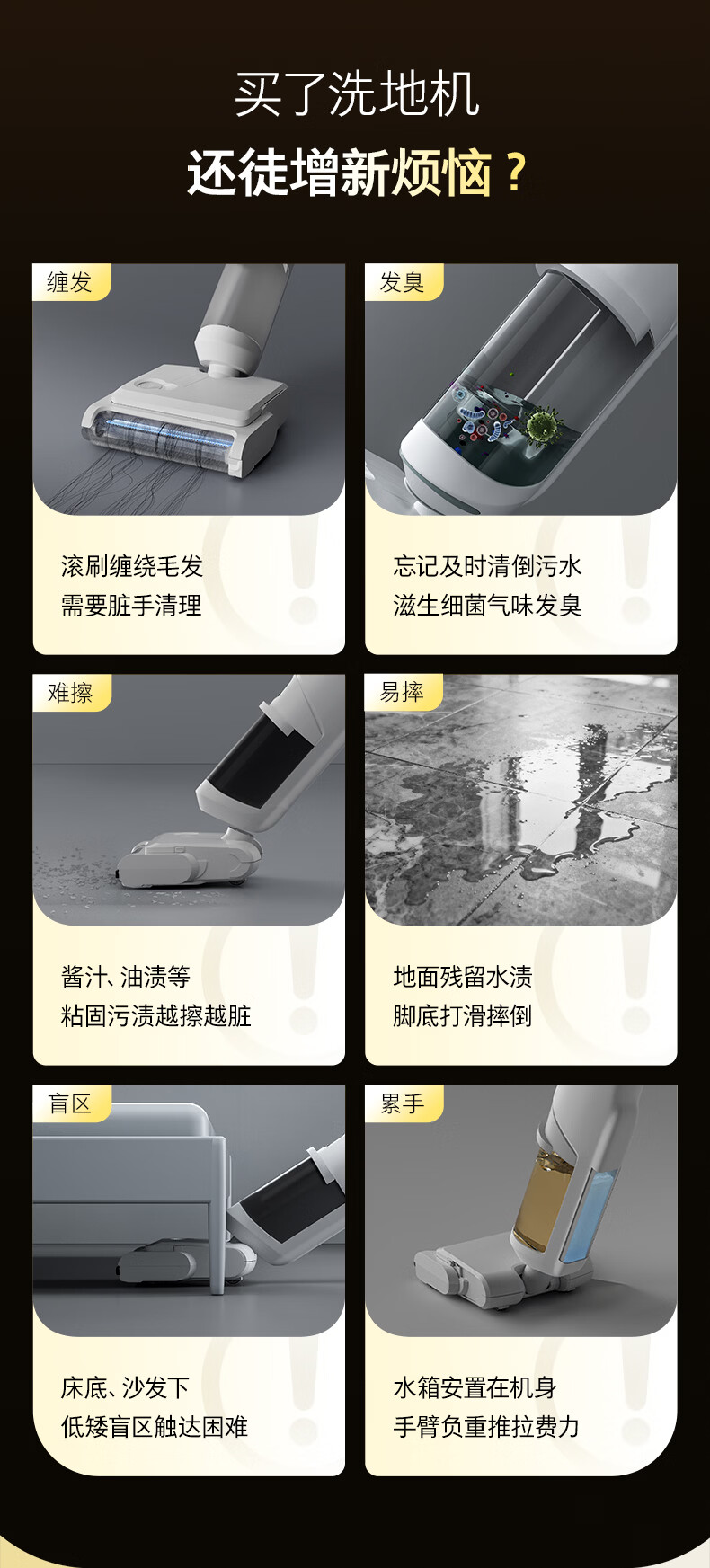 买了洗地机
还徒增新烦恼？

缠发

滚刷缠绕毛发
需要脏手清理

发臭

忘记及时清倒污水
滋生细菌气味发臭

难擦

酱汁、油渍等
粘固污渍越擦越脏

易摔

地面残留水渍
脚底打滑摔倒

盲区

床底、沙发下
低矮盲区触达困难

累手

水箱安置在机身
手臂负重推拉费力