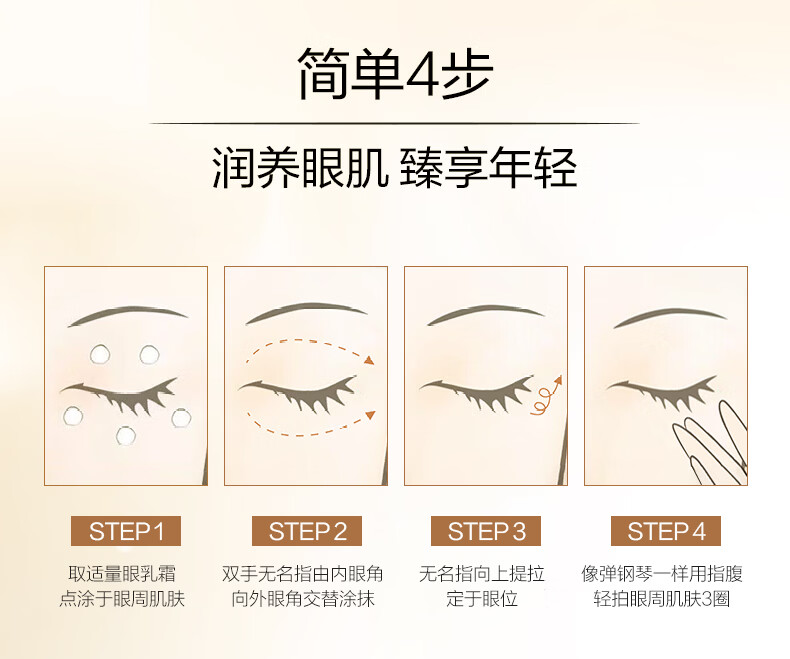 简单4步

润养眼肌 臻享年轻

STEP 1

取适量眼乳霜
点涂于眼周肌肤

STEP 2

双手无名指由内眼角
向外眼角交替涂抹

STEP 3

无名指向上提拉
定于眼位

STEP 4

像弹钢琴一样用指腹
轻拍眼周肌肤3圈