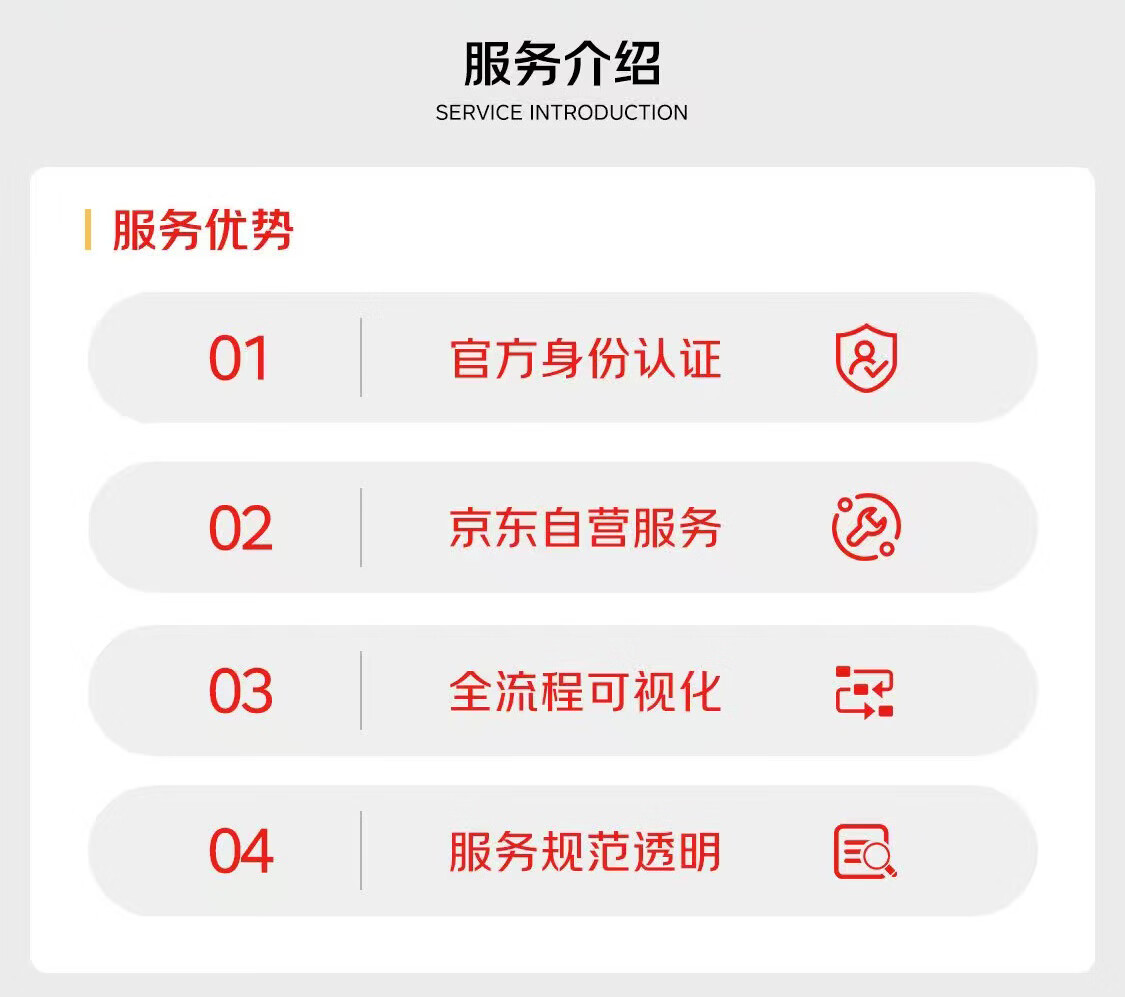 服务介绍
SERVICE INTRODUCTION

服务优势

01 官方身份认证

02 京东自营服务

03 全流程可视化

04 服务规范透明