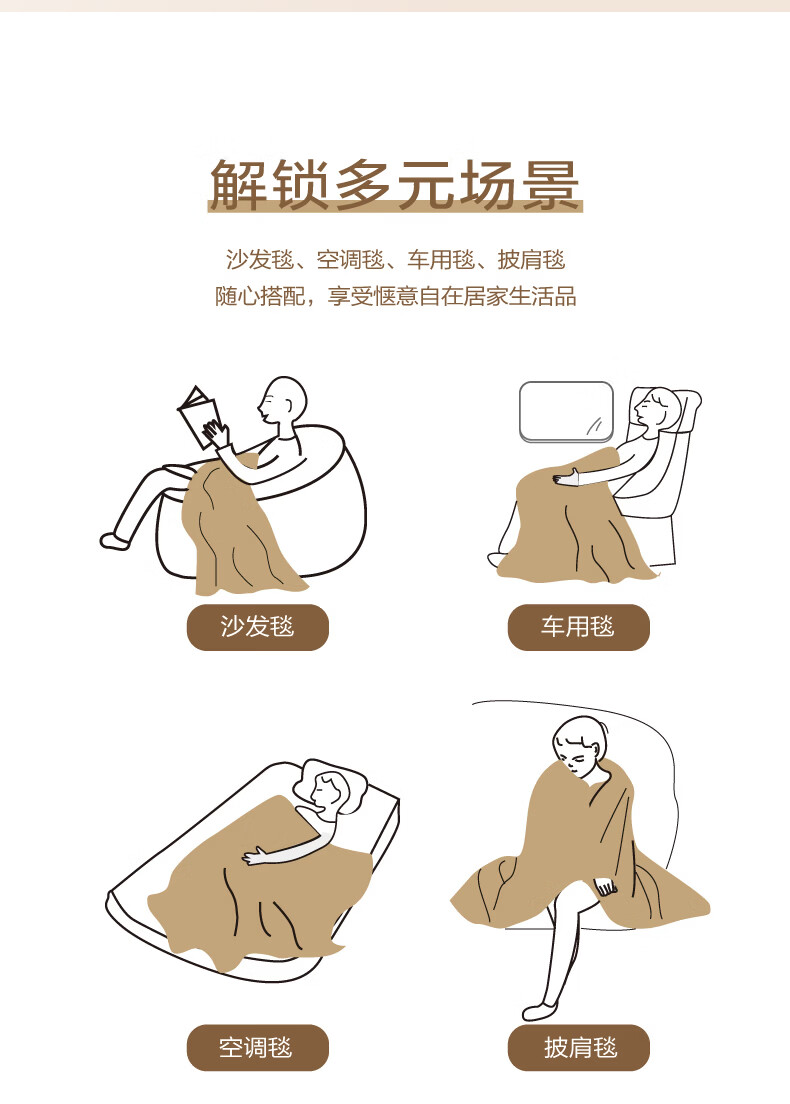 解锁多元场景

沙发毯、空调毯、车用毯、披肩毯
随心搭配，享受惬意自在居家生活品

沙发毯

车用毯

空调毯

披肩毯