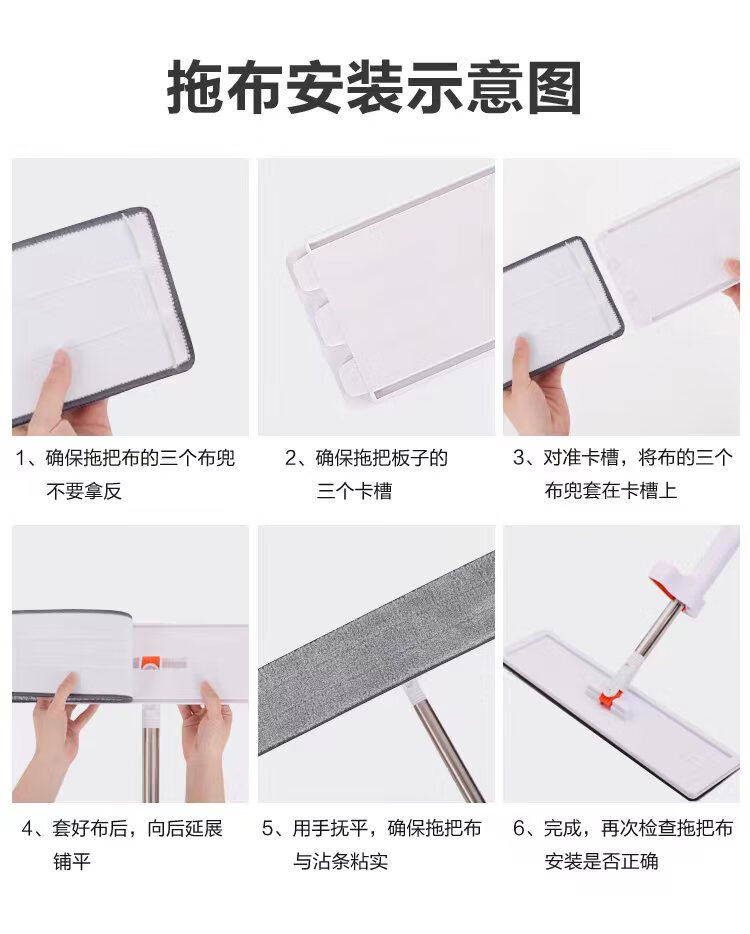 拖布安装示意图

1、确保拖把布的三个布兜不要拿反

2、确保拖把板子的三个卡槽

3、对准卡槽，将布的三个布兜套在卡槽上

4、套好布后，向后延展铺平

5、用手抚平，确保拖把布与沾条粘实

6、完成，再次检查拖把布安装是否正确