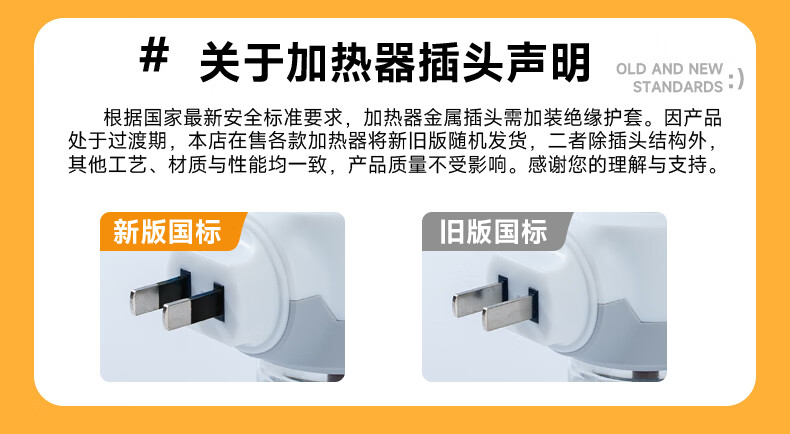 # 关于加热器插头声明

OLD AND NEW STANDARDS :)

根据国家最新安全标准要求，加热器金属插头需加装绝缘护套。因产品处于过渡期，本店在售各款加热器将新旧版随机发货，二者除插头结构外，其他工艺、材质与性能均一致，产品质量不受影响。感谢您的理解与支持。

新版国标

旧版国标