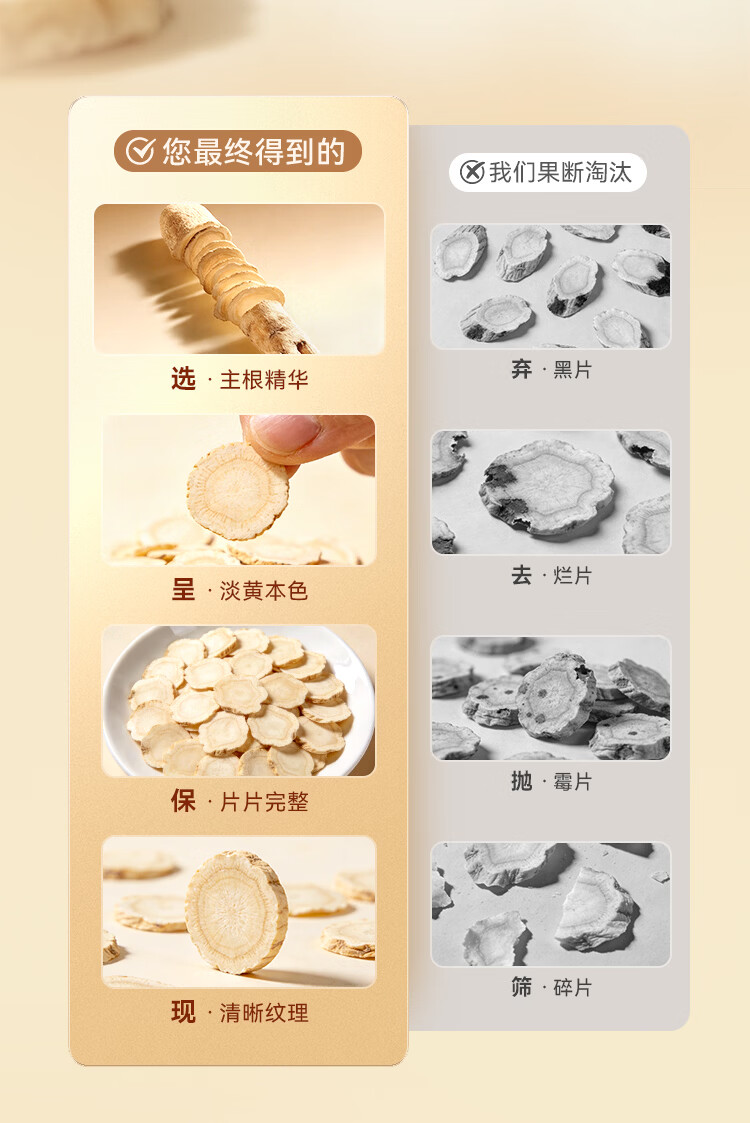 您最终得到的

选 · 主根精华

呈 · 淡黄本色

保 · 片片完整

现 · 清晰纹理

我们果断淘汰

弃 · 黑片

去 · 烂片

抛 · 霉片

筛 · 碎片