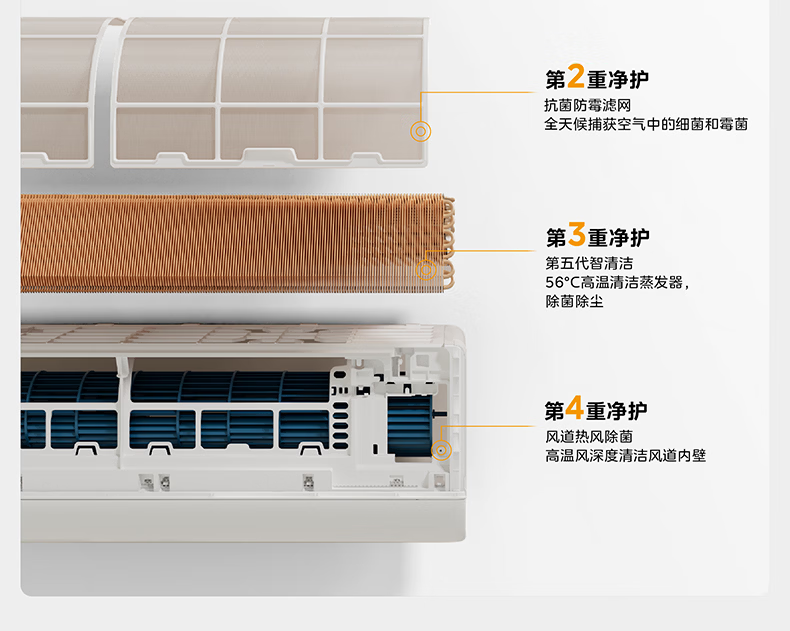 第2重净护
抗菌防霉滤网
全天候捕获空气中的细菌和霉菌

第3重净护
第五代智清洁
56°C高温清洁蒸发器，
除菌除尘

第4重净护
风道热风除菌
高温风深度清洁风道内壁