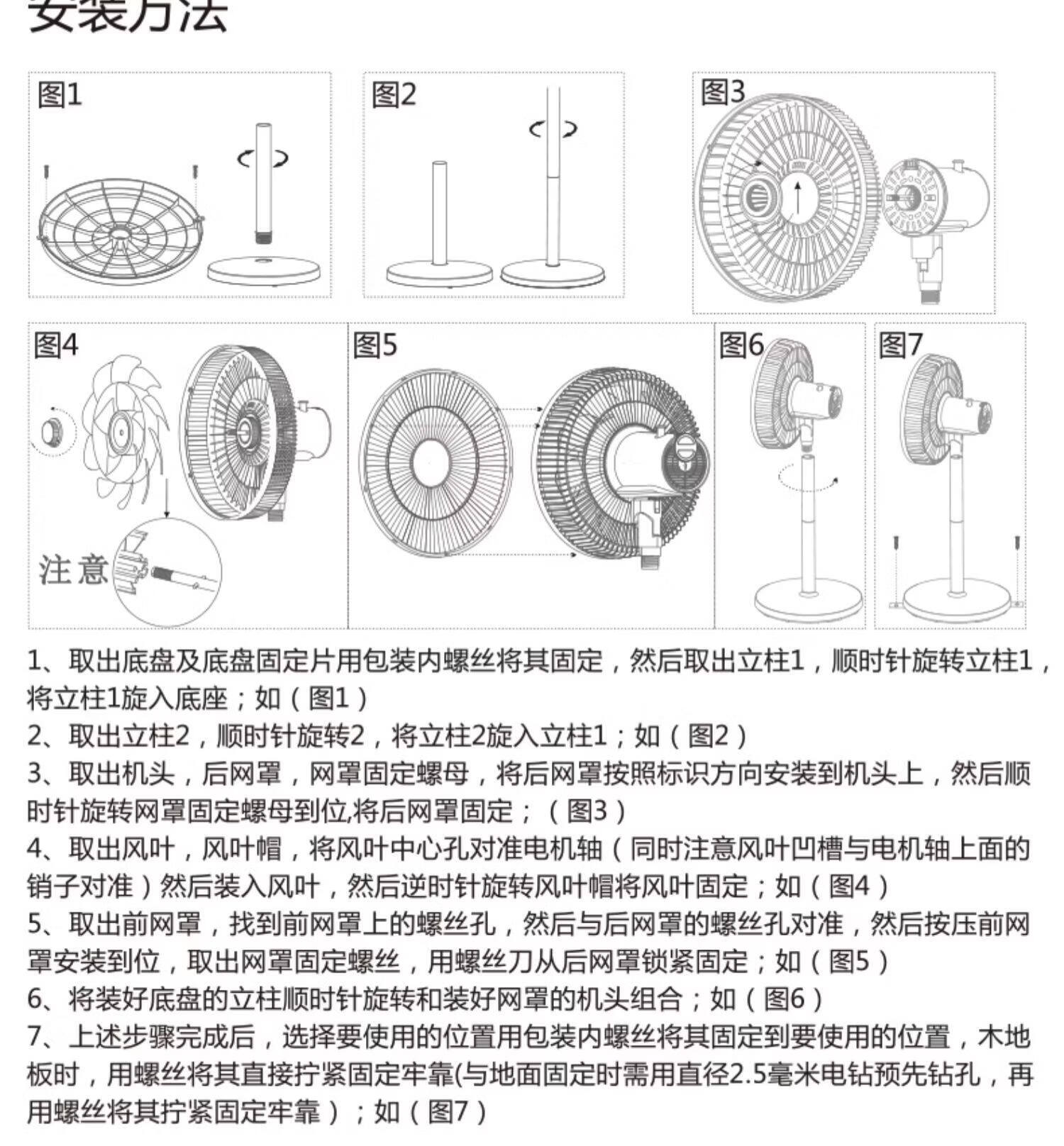 安装方法

图1

图2

图3

图4

注意

图5

图6

图7

1、取出底盘及底盘固定片用包装内螺丝将其固定，然后取出立柱1，顺时针旋转立柱1，将立柱1旋入底座；如（图1）

2、取出立柱2，顺时针旋转2，将立柱2旋入立柱1；如（图2）

3、取出机头，后网罩，网罩固定螺母，将后网罩按照标识方向安装到机头上，然后顺时针旋转网罩固定螺母到位,将后网罩固定；（图3）

4、取出风叶，风叶帽，将风叶中心孔对准电机轴（同时注意风叶凹槽与电机轴上面的销子对准）然后装入风叶，然后逆时针旋转风叶帽将风叶固定；如（图4）

5、取出前网罩，找到前网罩上的螺丝孔，然后与后网罩的螺丝孔对准，然后按压前网罩安装到位，取出网罩固定螺丝，用螺丝刀从后网罩锁紧固定；如（图5）

6、将装好底盘的立柱顺时针旋转和装好网罩的机头组合；如（图6）

7、上述步骤完成后，选择要使用的位置用包装内螺丝将其固定到要使用的位置，木地板时，用螺丝将其直接拧紧固定牢靠(与地面固定时需用直径2.5毫米电钻预先钻孔，再用螺丝将其拧紧固定牢靠）；如（图7）