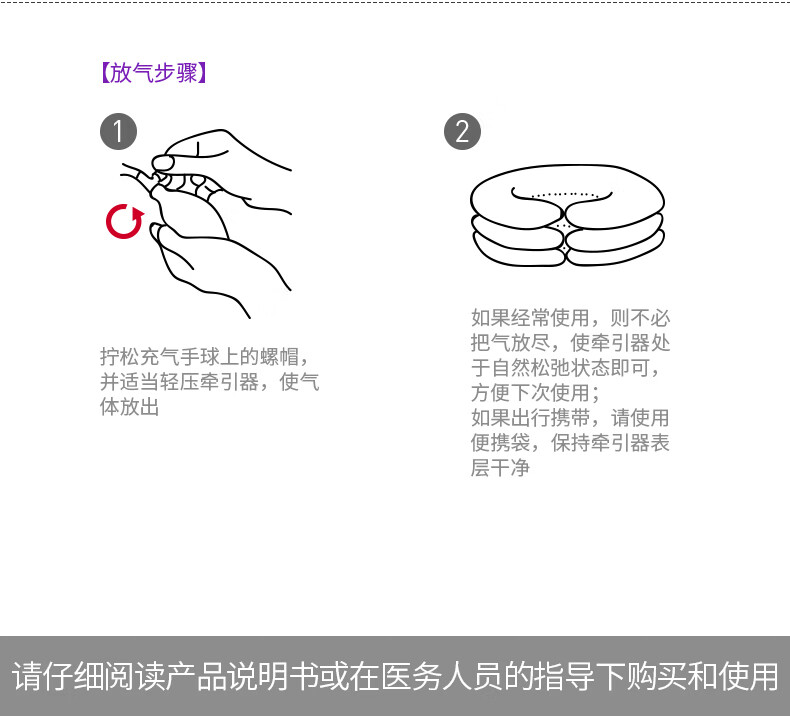 【放气步骤】

1

拧松充气手球上的螺帽，并适当轻压牵引器，使气体放出

2

如果经常使用，则不必把气放尽，使牵引器处于自然松弛状态即可，方便下次使用；
如果出行携带，请使用便携袋，保持牵引器表层干净

请仔细阅读产品说明书或在医务人员的指导下购买和使用