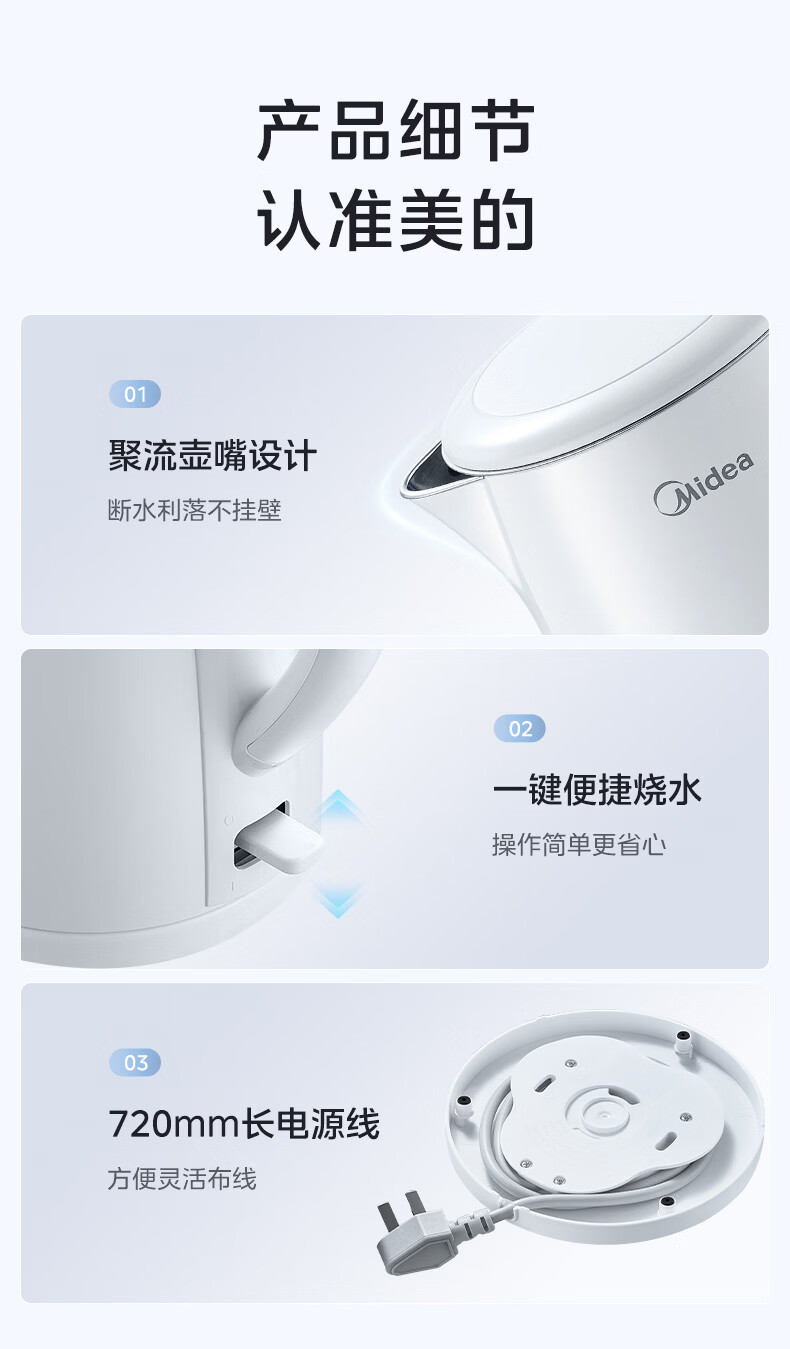 产品细节
认准美的

01
聚流壶嘴设计
断水利落不挂壁

Midea

02
一键便捷烧水
操作简单更省心

03
720mm长电源线
方便灵活布线