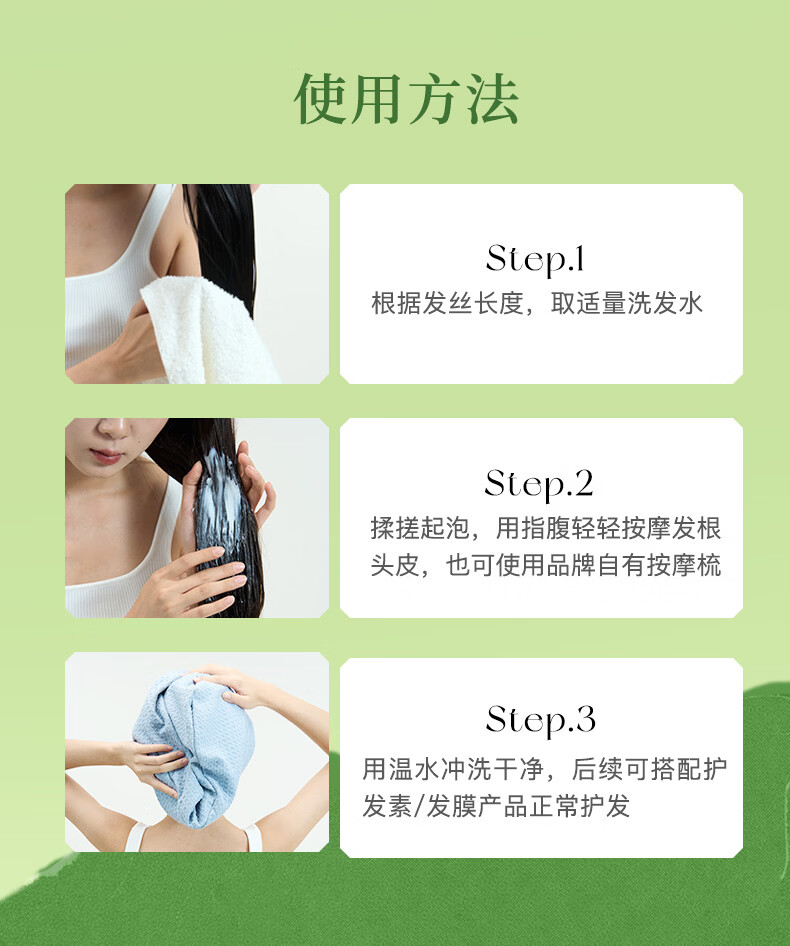 使用方法

Step.1
根据发丝长度，取适量洗发水

Step.2
揉搓起泡，用指腹轻轻按摩发根头皮，也可使用品牌自有按摩梳

Step.3
用温水冲洗干净，后续可搭配护发素/发膜产品正常护发