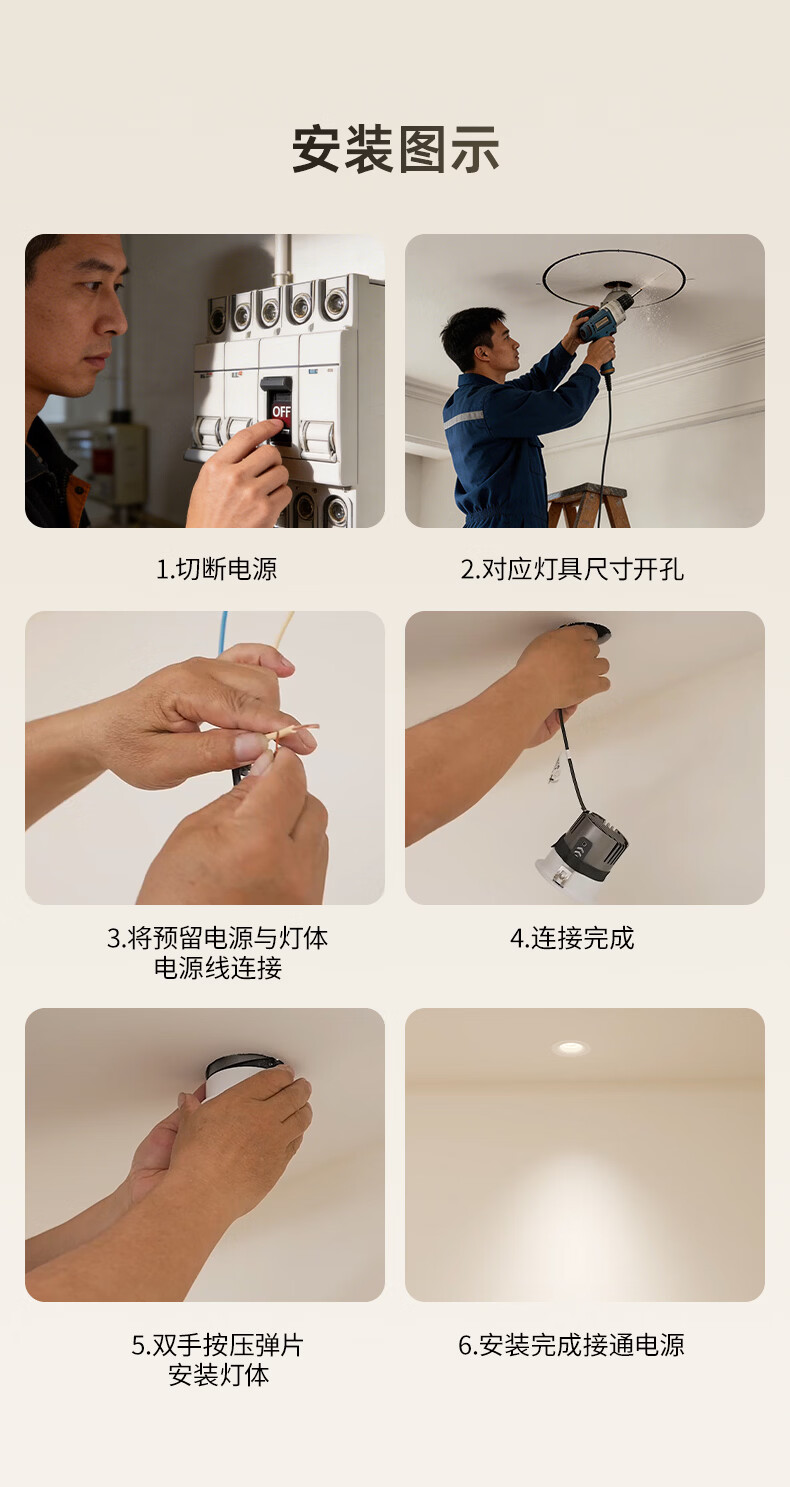 安装图示

OFF

1.切断电源

2.对应灯具尺寸开孔

3.将预留电源与灯体电源线连接

4.连接完成

5.双手按压弹片安装灯体

6.安装完成接通电源