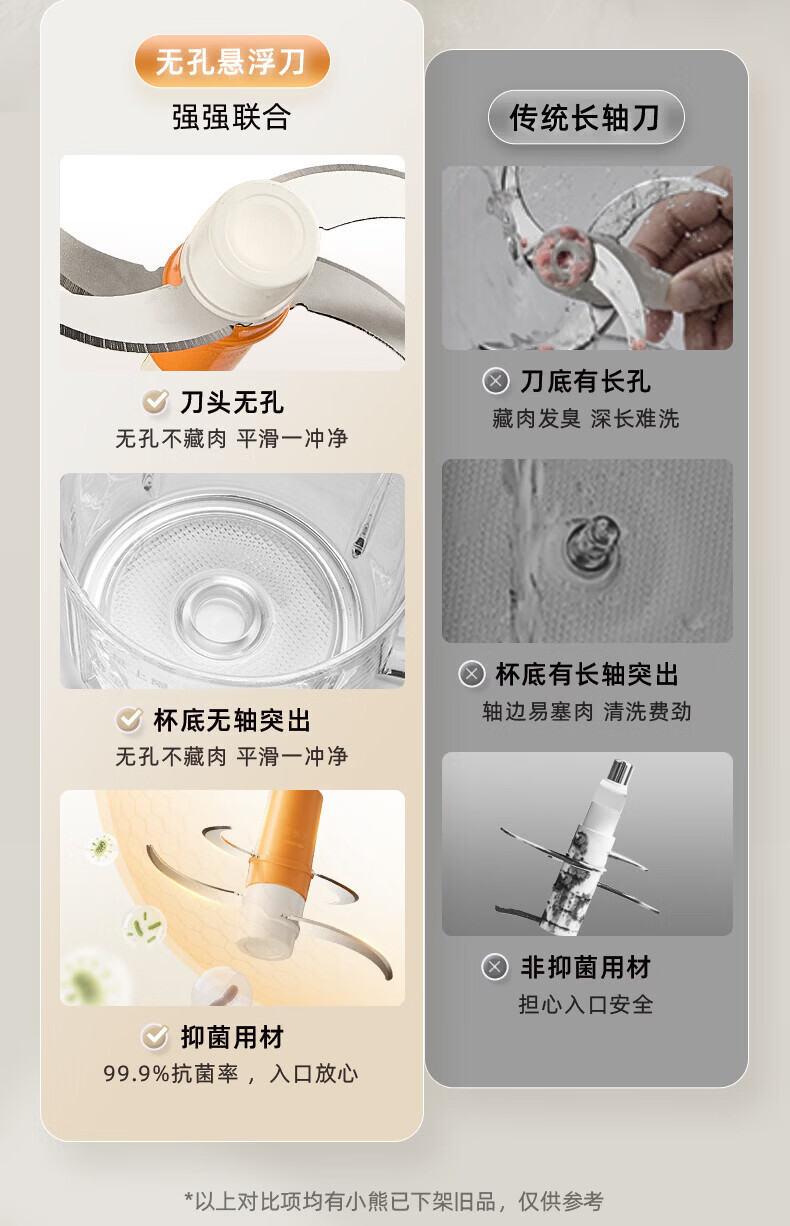 无孔悬浮刀
强强联合

刀头无孔
无孔不藏肉 平滑一冲净

杯底无轴突出
无孔不藏肉 平滑一冲净

抑菌用材
99.9%抗菌率，入口放心

传统长轴刀

刀底有长孔
藏肉发臭 深长难洗

杯底有长轴突出
轴边易塞肉 清洗费劲

非抑菌用材
担心入口安全

*以上对比项均有小熊已下架旧品，仅供参考