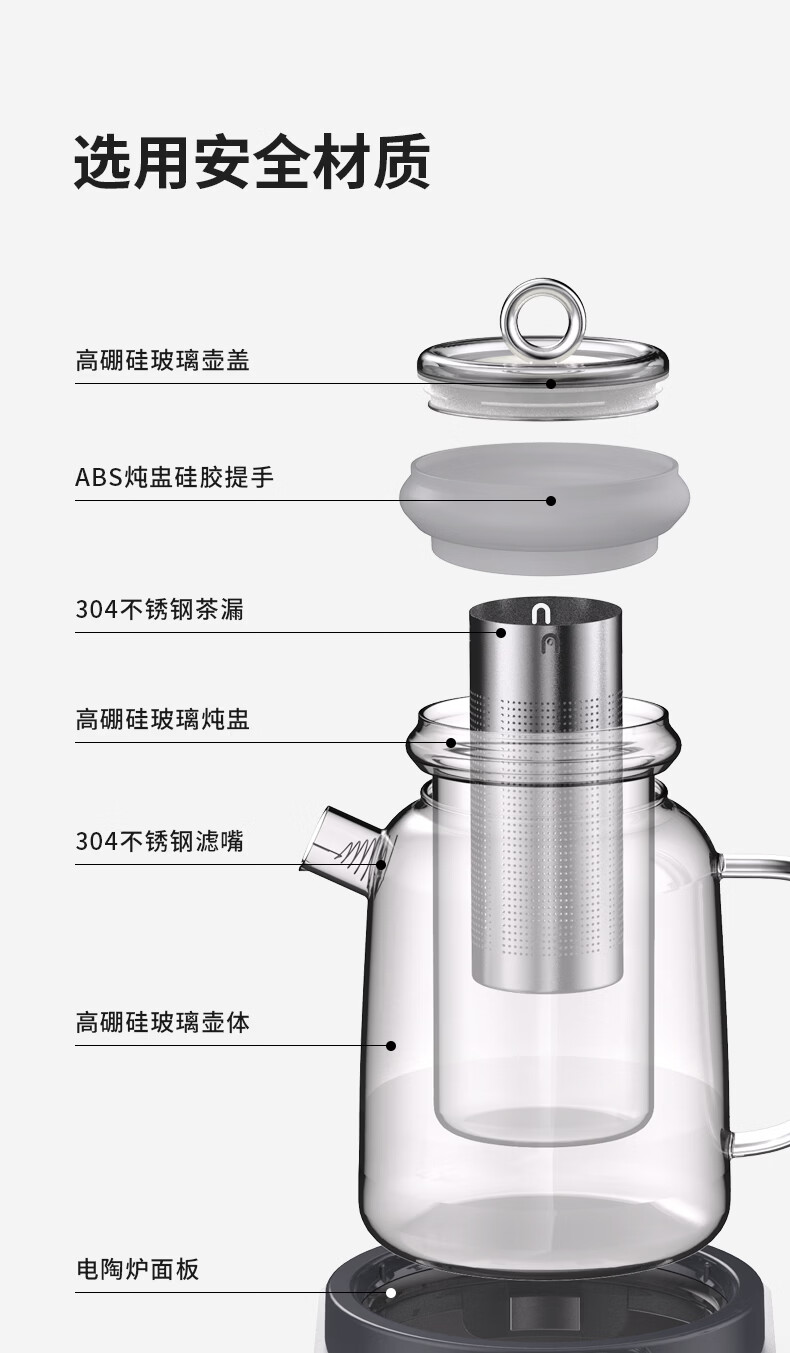 选用安全材质

高硼硅玻璃壶盖

ABS炖盅硅胶提手

304不锈钢茶漏

高硼硅玻璃炖盅

304不锈钢滤嘴

高硼硅玻璃壶体

电陶炉面板