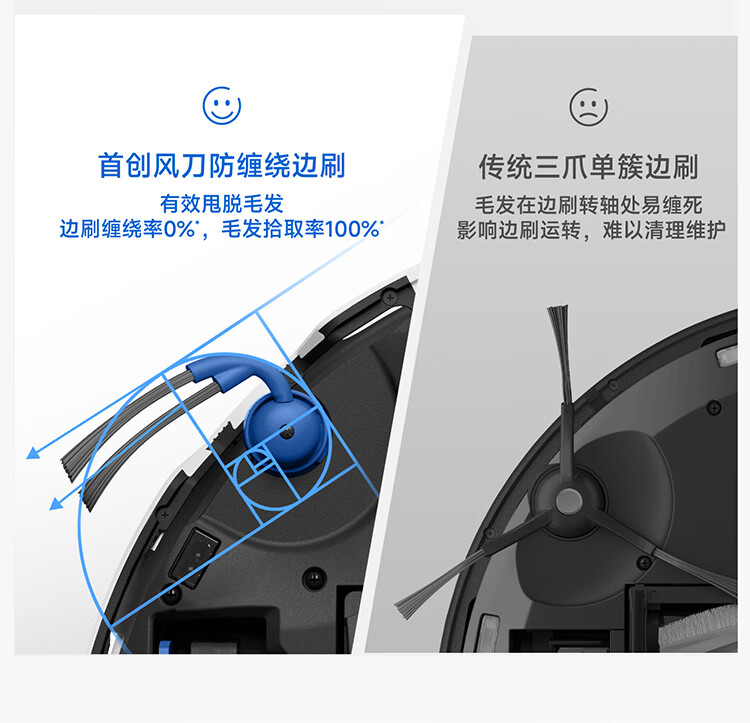 首创风刀防缠绕边刷

有效甩脱毛发
边刷缠绕率0%*，毛发拾取率100%*

传统三爪单簇边刷

毛发在边刷转轴处易缠死
影响边刷运转，难以清理维护