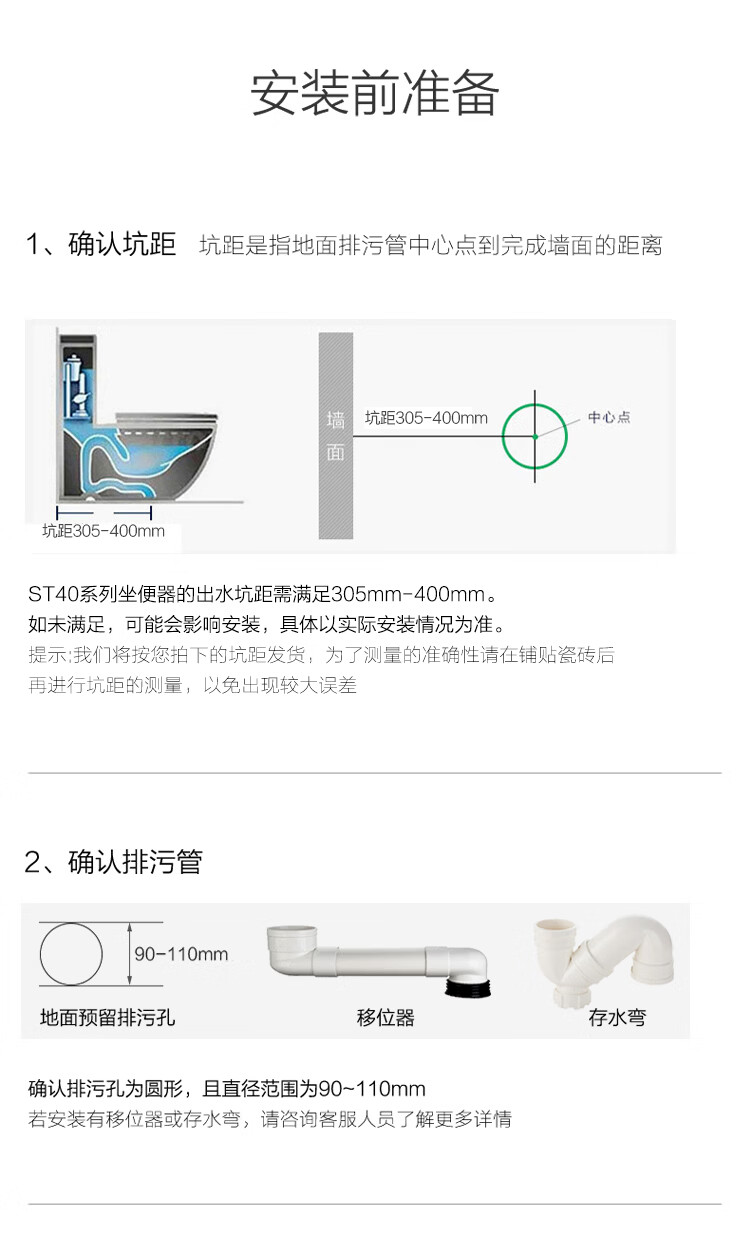 安装前准备

1、确认坑距 坑距是指地面排污管中心点到完成墙面的距离

坑距305-400mm

墙面

坑距305-400mm

中心点

ST40系列坐便器的出水坑距需满足305mm-400mm。
如未满足，可能会影响安装，具体以实际安装情况为准。
提示:我们将按您拍下的坑距发货，为了测量的准确性请在铺贴瓷砖后再进行坑距的测量，以免出现较大误差

2、确认排污管

90-110mm

地面预留排污孔

移位器

存水弯

确认排污孔为圆形，且直径范围为90~110mm
若安装有移位器或存水弯，请咨询客服人员了解更多详情