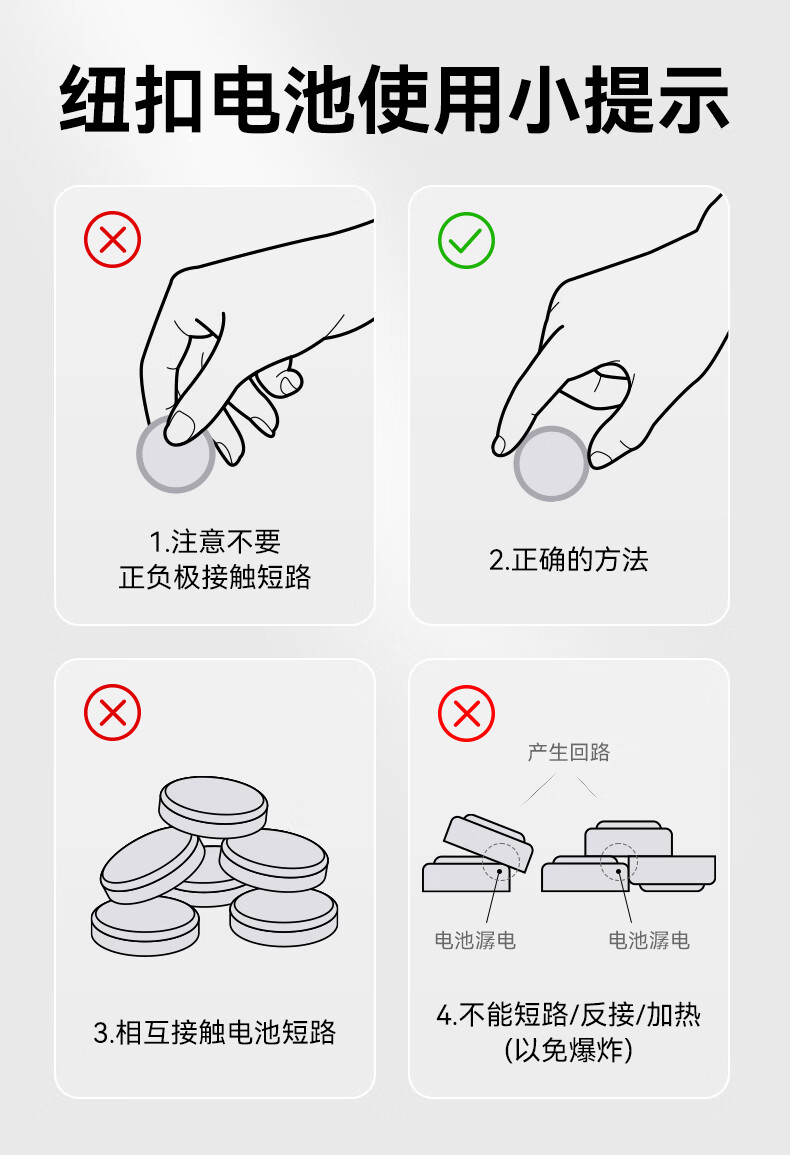 纽扣电池使用小提示

1.注意不要
正负极接触短路

2.正确的方法

3.相互接触电池短路

产生回路

电池漏电

电池漏电

4.不能短路/反接/加热
(以免爆炸)