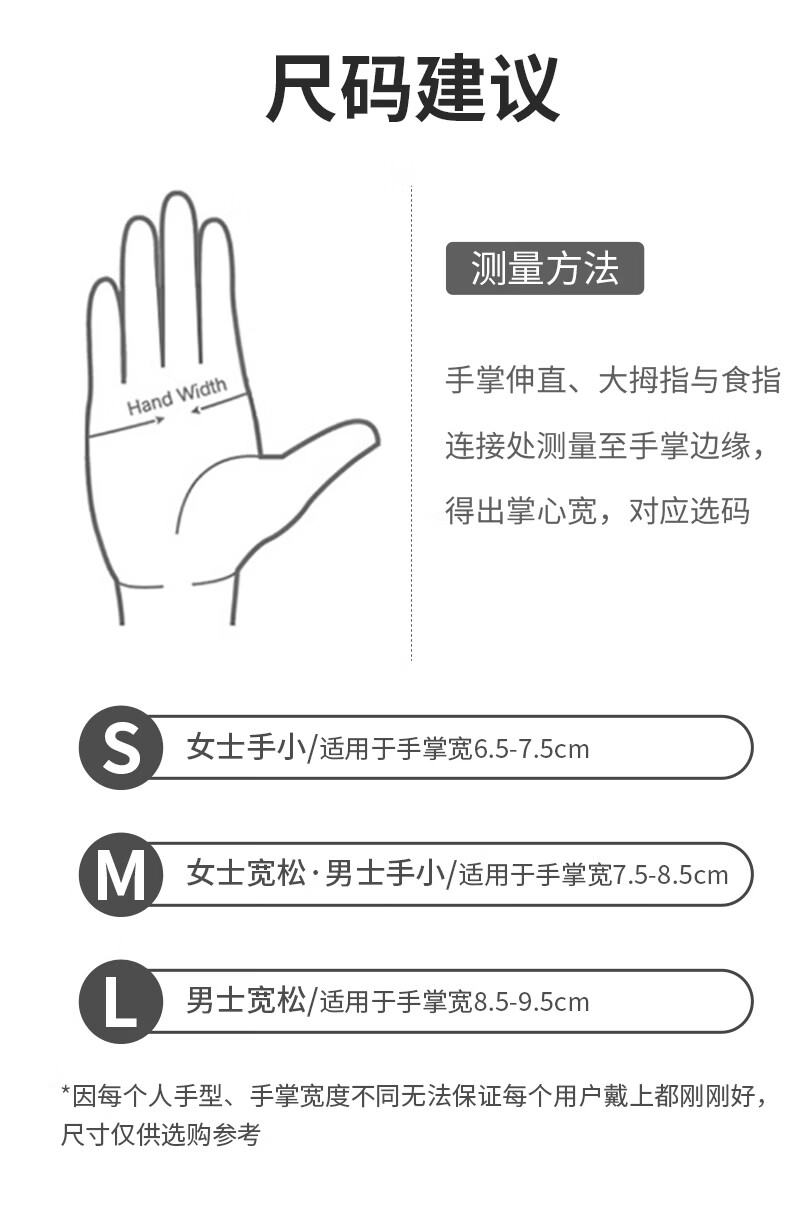 尺码建议

Hand Width

测量方法

手掌伸直、大拇指与食指连接处测量至手掌边缘，得出掌心宽，对应选码

S 女士手小/适用于手掌宽6.5-7.5cm

M 女士宽松·男士手小/适用于手掌宽7.5-8.5cm

L 男士宽松/适用于手掌宽8.5-9.5cm

*因每个人手型、手掌宽度不同无法保证每个用户戴上都刚刚好，尺寸仅供选购参考