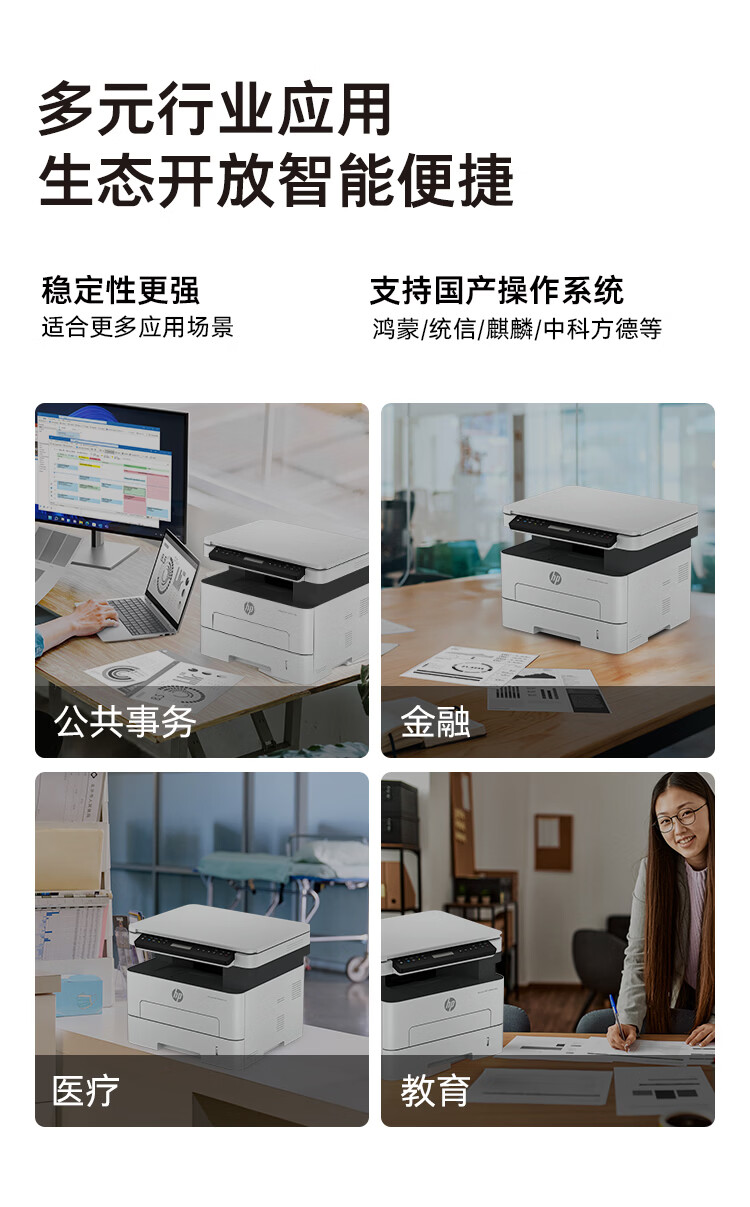 多元行业应用
生态开放智能便捷

稳定性更强
适合更多应用场景

支持国产操作系统
鸿蒙/统信/麒麟/中科方德等

公共事务

金融

医疗

教育