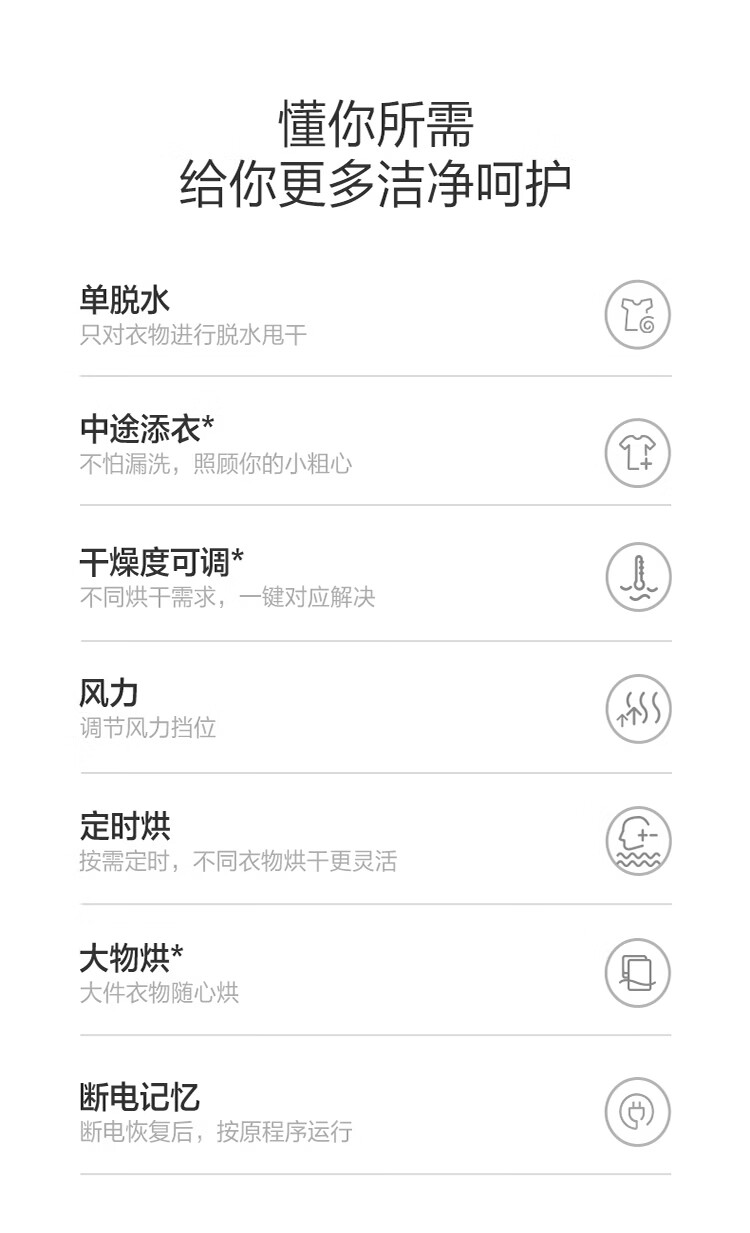 懂你所需
给你更多洁净呵护

单脱水
只对衣物进行脱水甩干

中途添衣*
不怕漏洗，照顾你的小粗心

干燥度可调*
不同烘干需求，一键对应解决

风力
调节风力挡位

定时烘
按需定时，不同衣物烘干更灵活

大物烘*
大件衣物随心烘

断电记忆
断电恢复后，按原程序运行