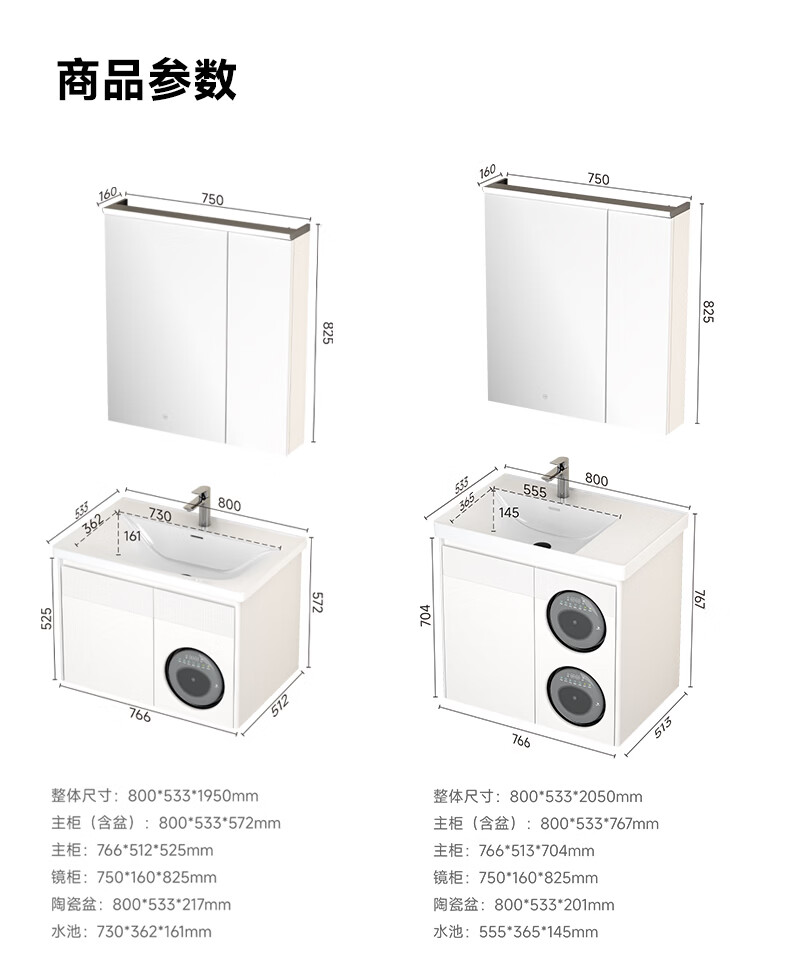 商品参数

160
750
825

533
362
730
800
161
525
572
766
512

整体尺寸：800*533*1950mm
主柜（含盆）：800*533*572mm
主柜：766*512*525mm
镜柜：750*160*825mm
陶瓷盆：800*533*217mm
水池：730*362*161mm

160
750
825

533
365
555
800
145
704
767
766
513

整体尺寸：800*533*2050mm
主柜（含盆）：800*533*767mm
主柜：766*513*704mm
镜柜：750*160*825mm
陶瓷盆：800*533*201mm
水池：555*365*145mm