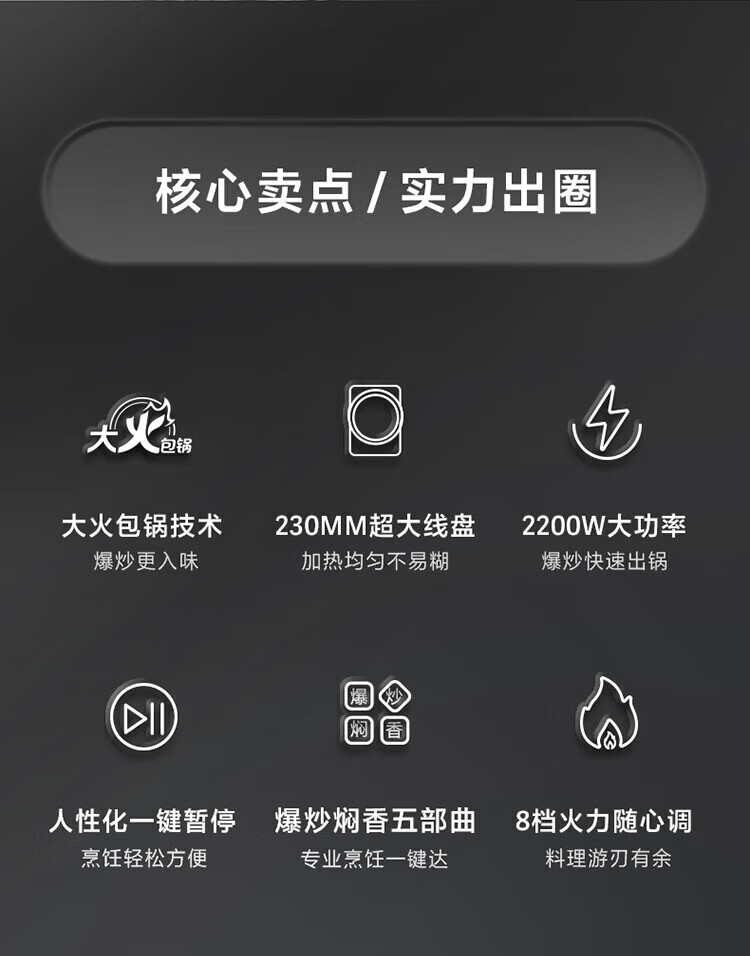 核心卖点 / 实力出圈

大火包锅

大火包锅技术
爆炒更入味

230MM超大线盘
加热均匀不易糊

2200W大功率
爆炒快速出锅

人性化一键暂停
烹饪轻松方便

爆 炒
焖 香

爆炒焖香五部曲
专业烹饪一键达

8档火力随心调
料理游刃有余