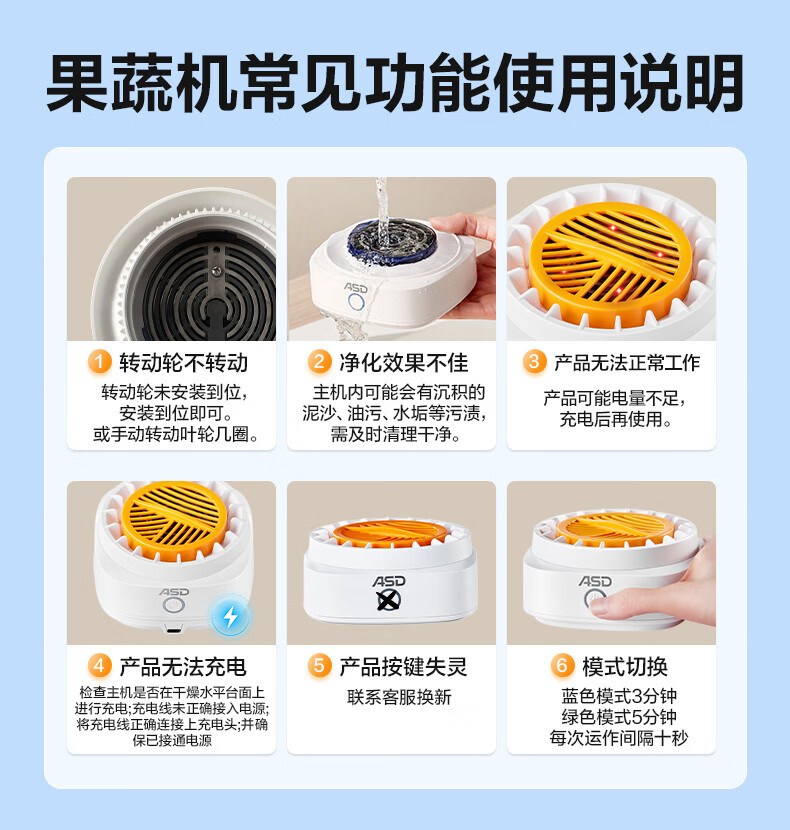 果蔬机常见功能使用说明

ASD

1 转动轮不转动

转动轮未安装到位，安装到位即可。或手动转动叶轮几圈。

2 净化效果不佳

主机内可能会有沉积的泥沙、油污、水垢等污渍，需及时清理干净。

3 产品无法正常工作

产品可能电量不足，充电后再使用。

ASD

ASD

ASD

4 产品无法充电

检查主机是否在干燥水平台面上进行充电;充电线未正确接入电源;将充电线正确连接上充电头;并确保已接通电源

5 产品按键失灵

联系客服换新

6 模式切换

蓝色模式3分钟
绿色模式5分钟
每次运作间隔十秒