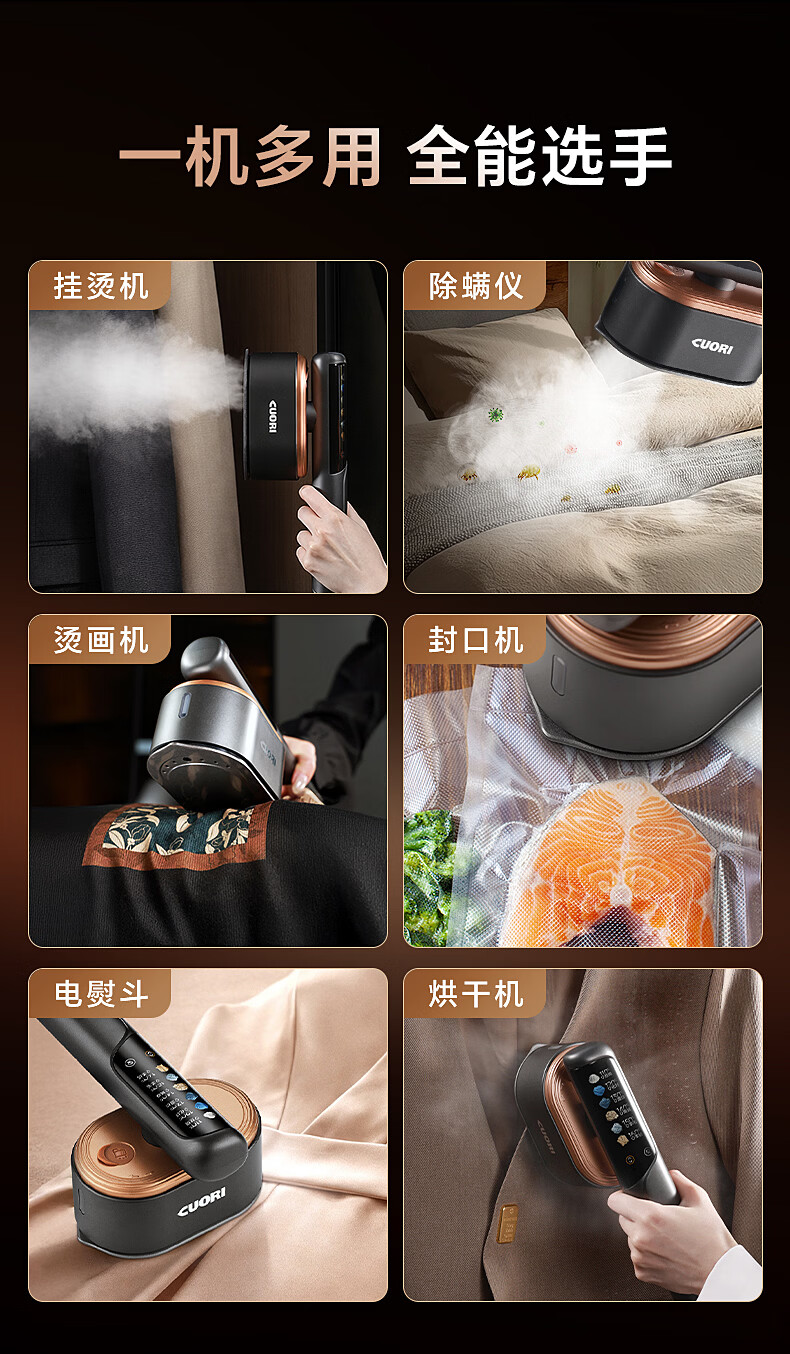 一机多用 全能选手

挂烫机

CUORI

除螨仪

CUORI

烫画机

CUORI

封口机

电熨斗

CUORI

烘干机

CUORI