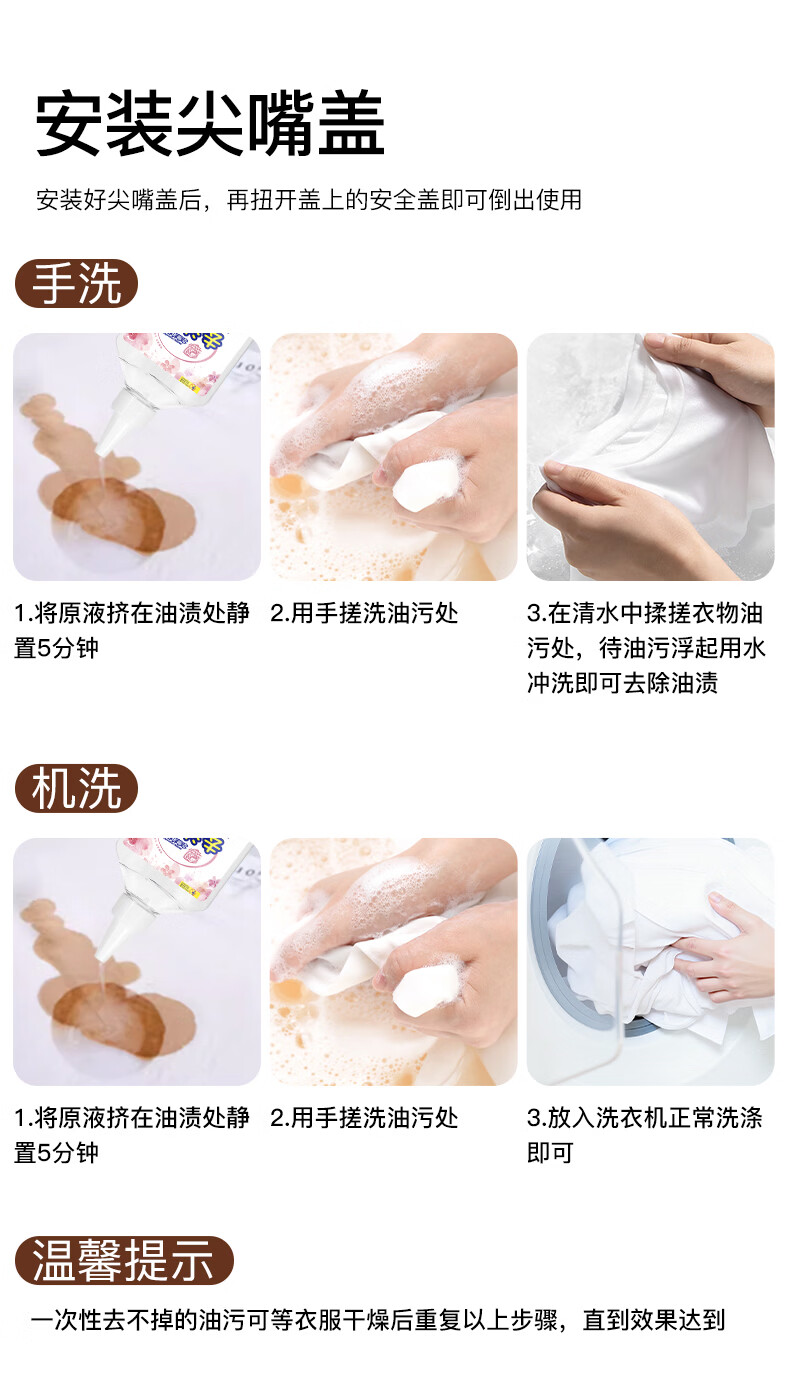 安装尖嘴盖

安装好尖嘴盖后，再扭开盖上的安全盖即可倒出使用

手洗

1.将原液挤在油渍处静置5分钟

2.用手搓洗油污处

3.在清水中揉搓衣物油污处，待油污浮起用水冲洗即可去除油渍

机洗

1.将原液挤在油渍处静置5分钟

2.用手搓洗油污处

3.放入洗衣机正常洗涤即可

温馨提示

一次性去不掉的油污可等衣服干燥后重复以上步骤，直到效果达到