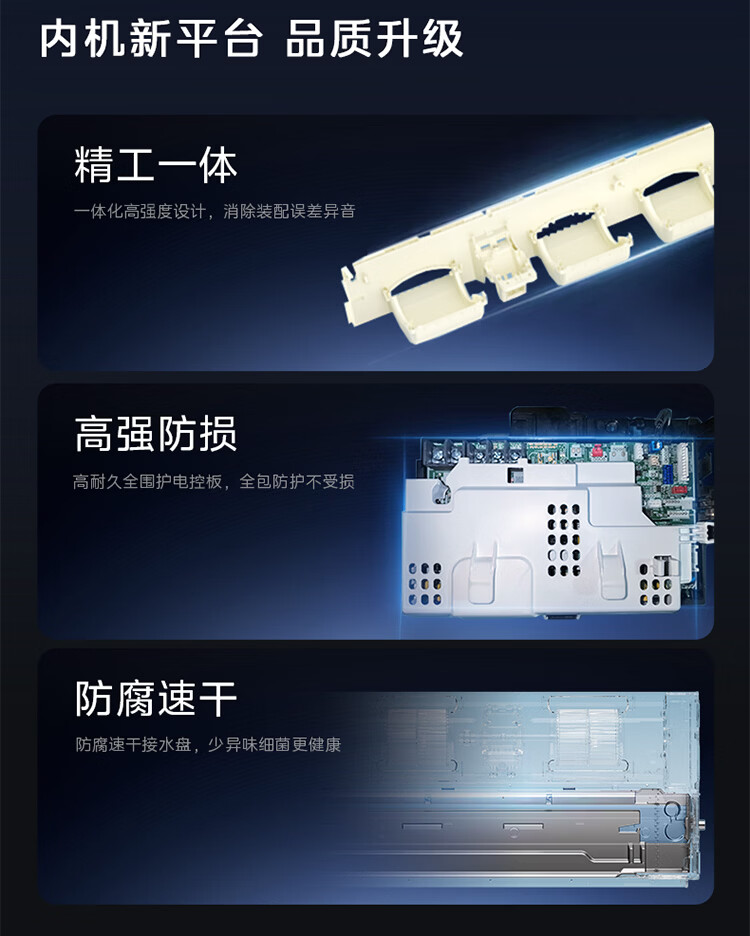 内机新平台 品质升级

精工一体

一体化高强度设计，消除装配误差异音

高强防损

高耐久全围护电控板，全包防护不受损

防腐速干

防腐速干接水盘，少异味细菌更健康