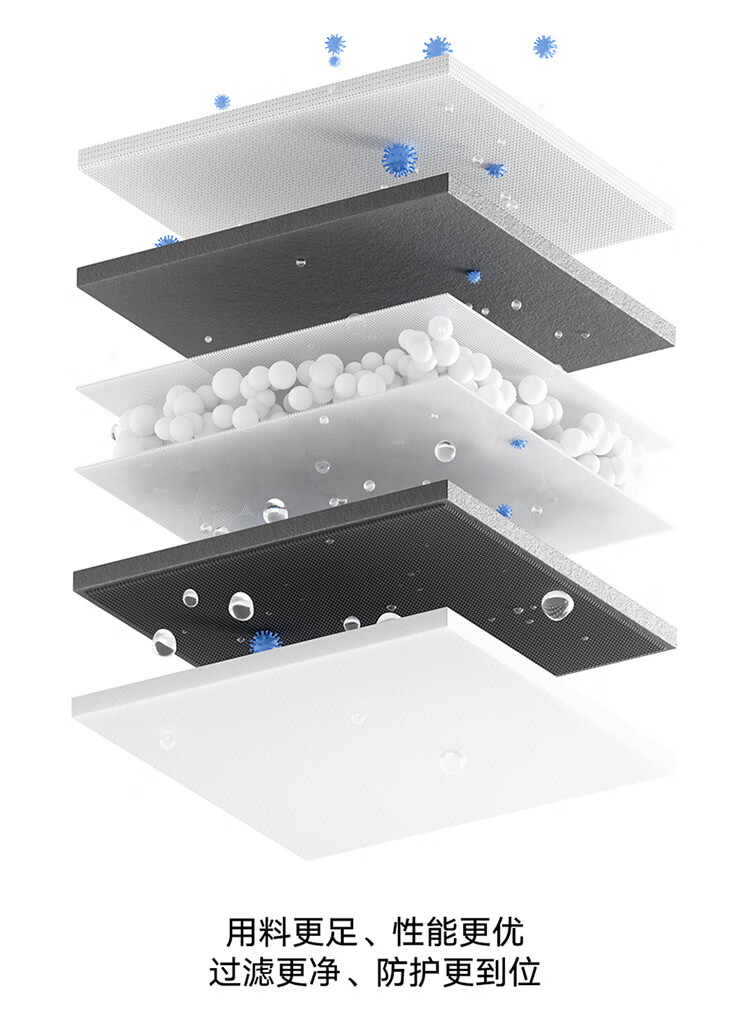 用料更足、性能更优
过滤更净、防护更到位