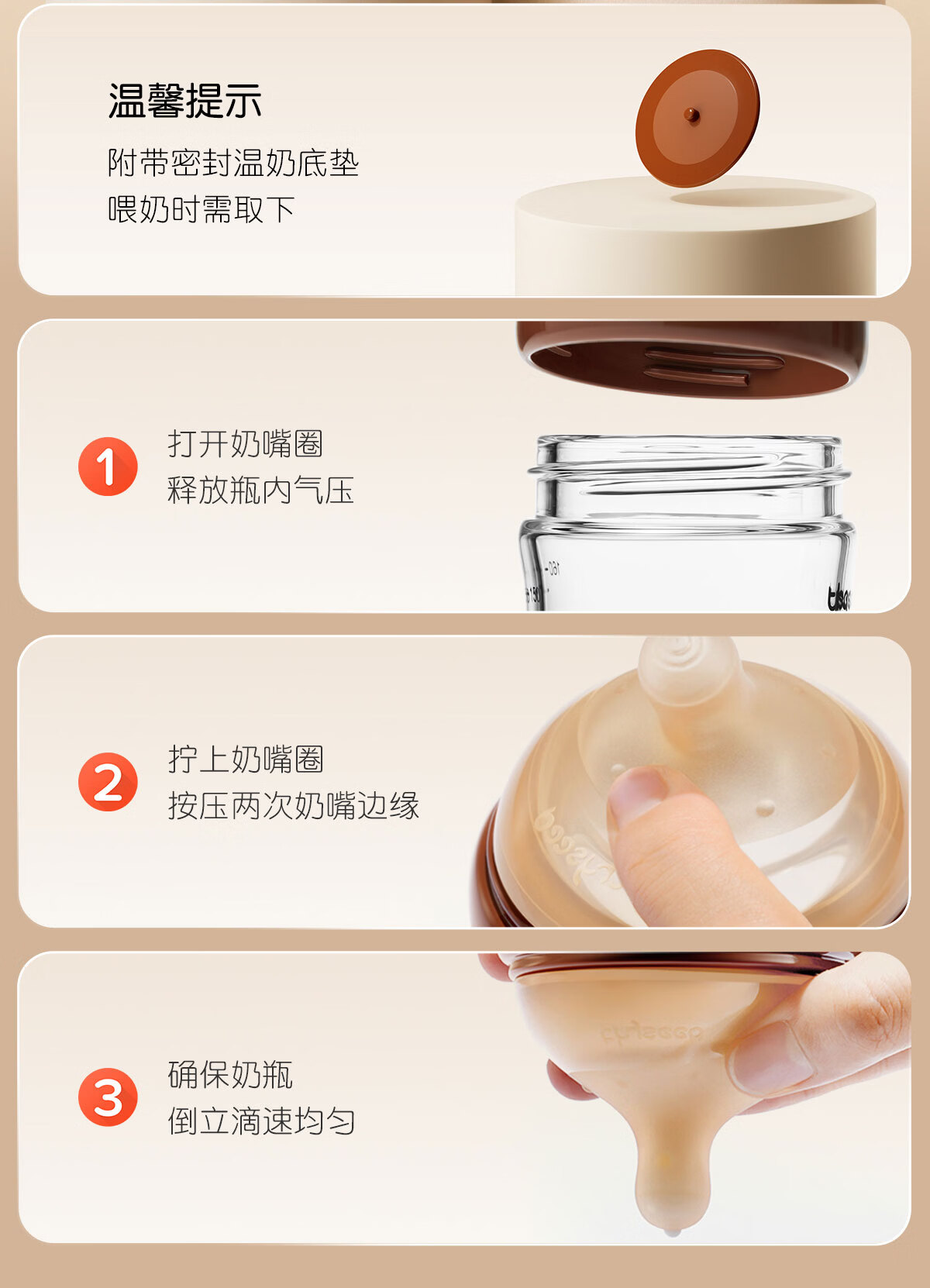 温馨提示
附带密封温奶底垫
喂奶时需取下

1 打开奶嘴圈
释放瓶内气压

2 拧上奶嘴圈
按压两次奶嘴边缘

3 确保奶瓶
倒立滴速均匀