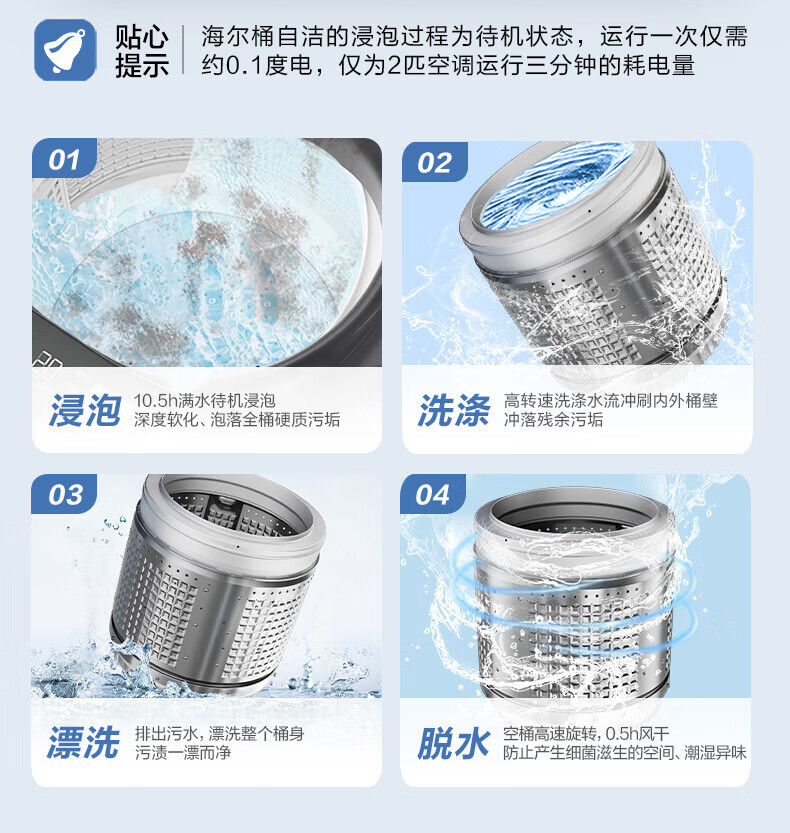 贴心提示

海尔桶自洁的浸泡过程为待机状态，运行一次仅需约0.1度电，仅为2匹空调运行三分钟的耗电量

01

浸泡 10.5h满水待机浸泡 深度软化、泡落全桶硬质污垢

02

洗涤 高转速洗涤水流冲刷内外桶壁 冲落残余污垢

03

漂洗 排出污水，漂洗整个桶身 污渍一漂而净

04

脱水 空桶高速旋转，0.5h风干 防止产生细菌滋生的空间、潮湿异味