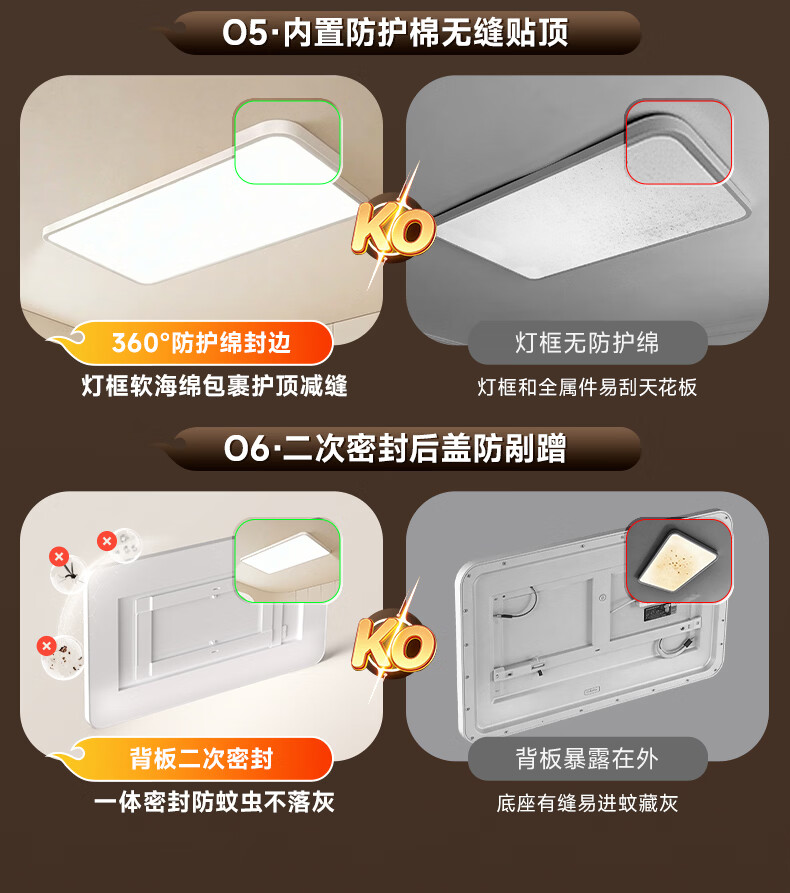 05·内置防护棉无缝贴顶

KO

360°防护绵封边
灯框软海绵包裹护顶减缝

灯框无防护绵
灯框和全属件易刮天花板

06·二次密封后盖防剐蹭

KO

背板二次密封
一体密封防蚊虫不落灰

背板暴露在外
底座有缝易进蚊藏灰