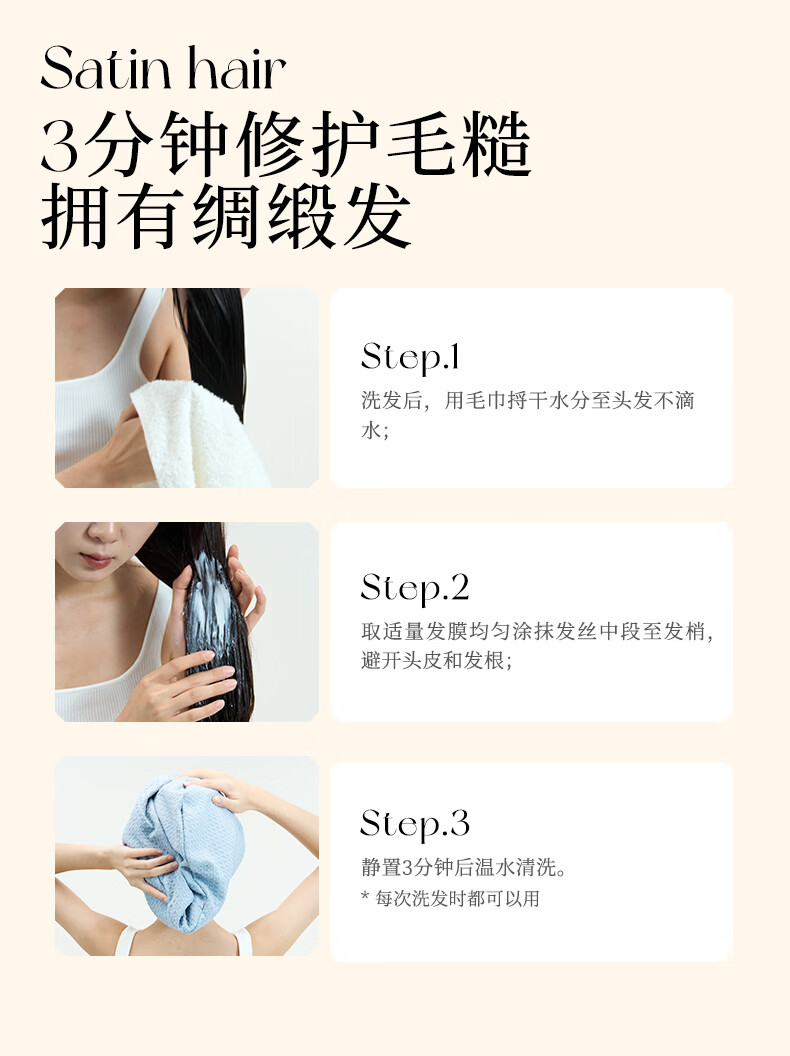 Satin hair
3分钟修护毛糙
拥有绸缎发

Step.1
洗发后，用毛巾捋干水分至头发不滴水；

Step.2
取适量发膜均匀涂抹发丝中段至发梢，避开头皮和发根；

Step.3
静置3分钟后温水清洗。
* 每次洗发时都可以用