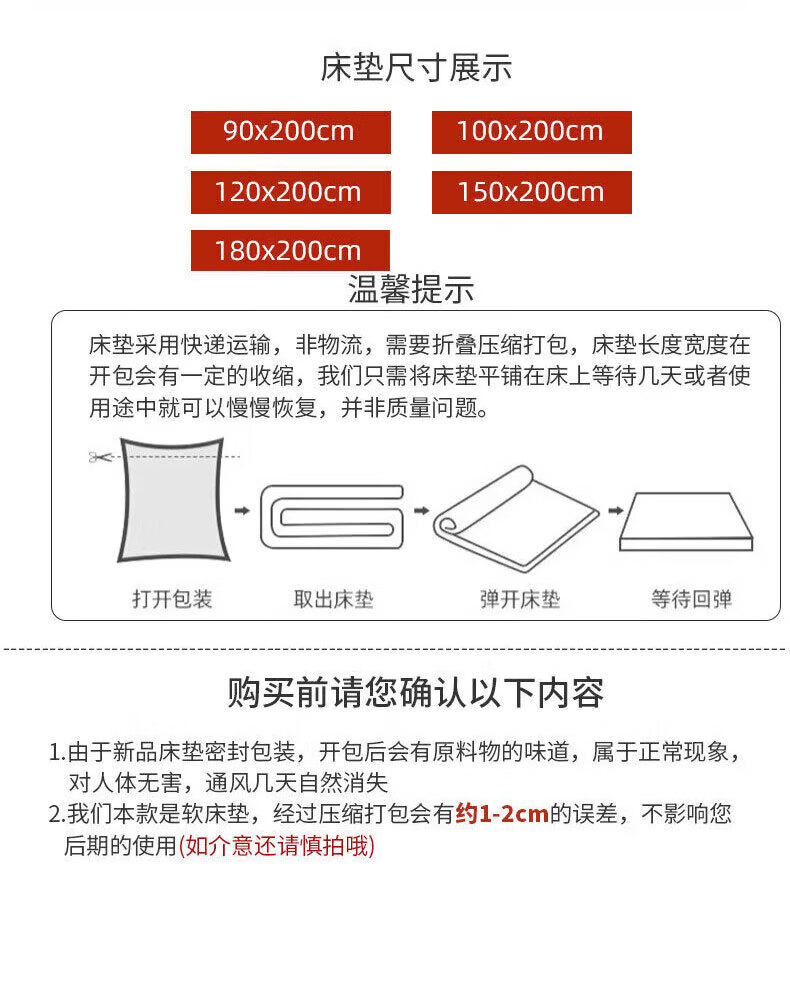 床垫尺寸展示

90x200cm

100x200cm

120x200cm

150x200cm

180x200cm

温馨提示

床垫采用快递运输，非物流，需要折叠压缩打包，床垫长度宽度在开包会有一定的收缩，我们只需将床垫平铺在床上等待几天或者使用途中就可以慢慢恢复，并非质量问题。

打开包装

取出床垫

弹开床垫

等待回弹

购买前请您确认以下内容

1.由于新品床垫密封包装，开包后会有原料物的味道，属于正常现象，对人体无害，通风几天自然消失

2.我们本款是软床垫，经过压缩打包会有约1-2cm的误差，不影响您后期的使用(如介意还请慎拍哦)