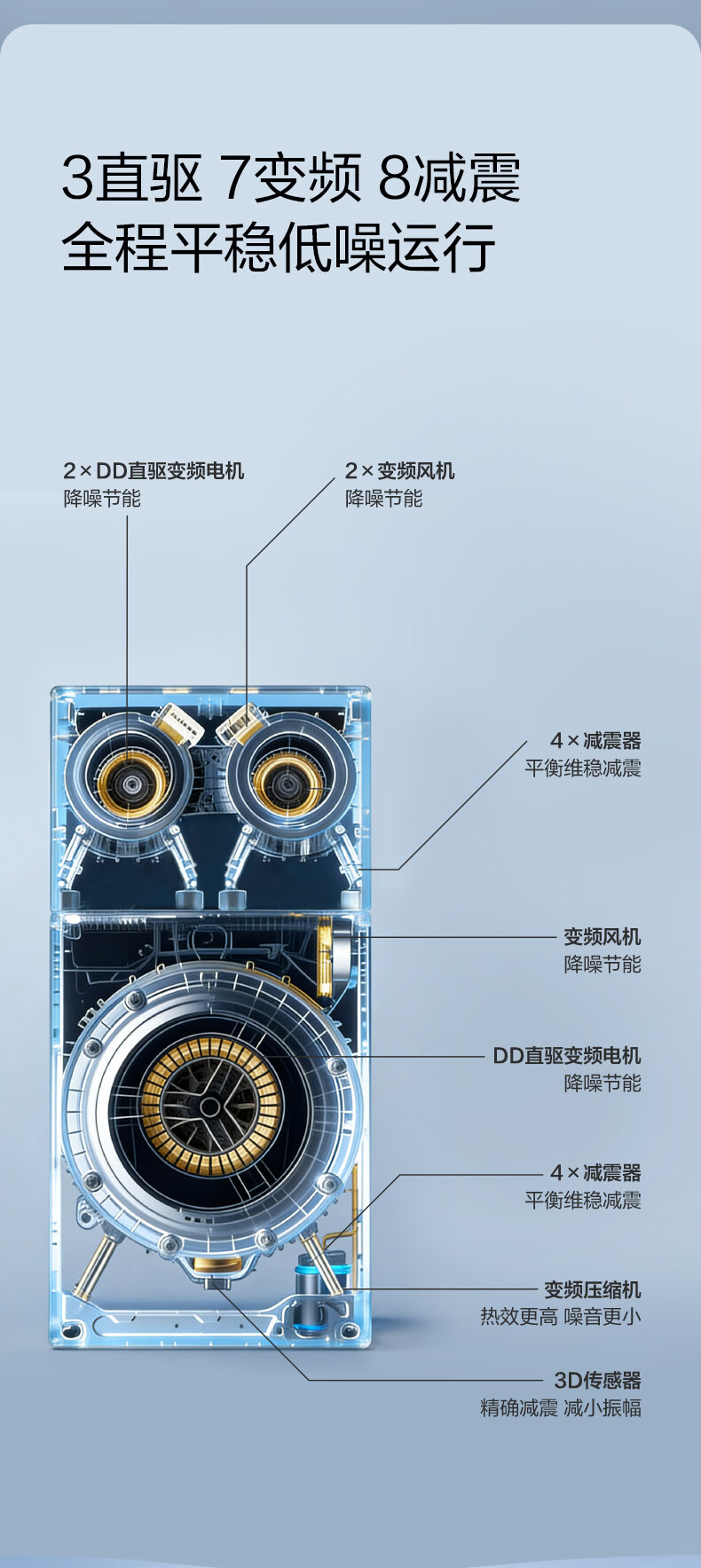 3直驱 7变频 8减震
全程平稳低噪运行

2×DD直驱变频电机
降噪节能

2×变频风机
降噪节能

4×减震器
平衡维稳减震

变频风机
降噪节能

DD直驱变频电机
降噪节能

4×减震器
平衡维稳减震

变频压缩机
热效更高 噪音更小

3D传感器
精确减震 减小振幅