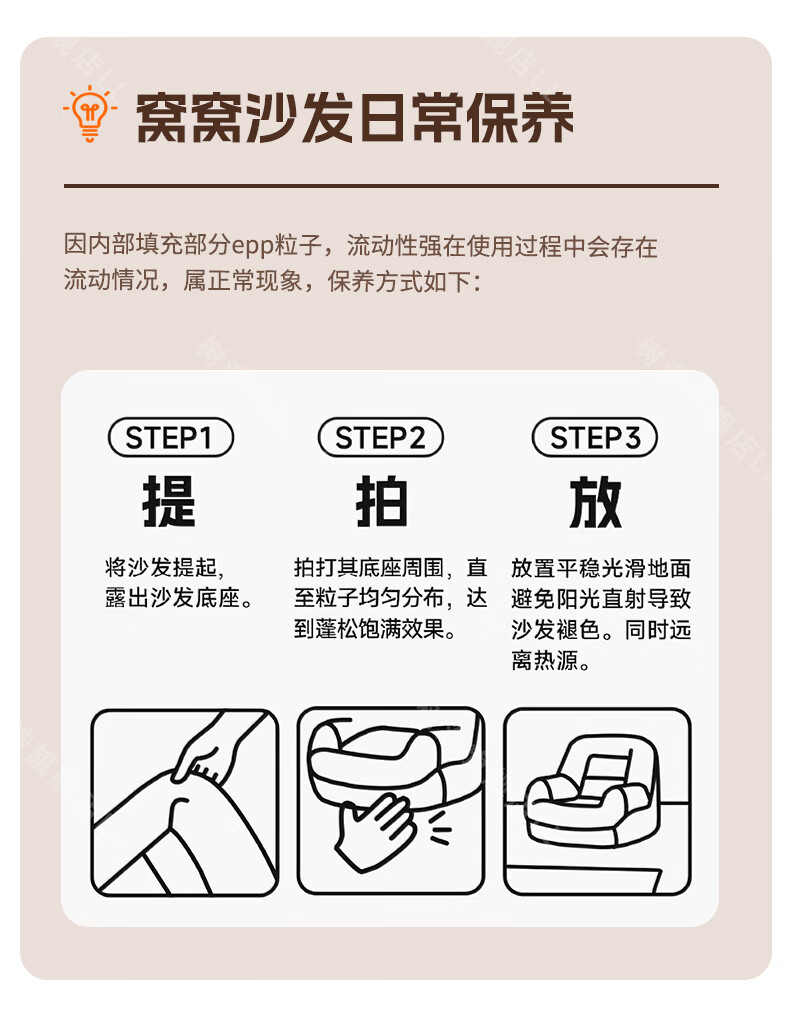 窝窝沙发日常保养

因内部填充部分epp粒子，流动性强在使用过程中会存在流动情况，属正常现象，保养方式如下：

STEP1
提
将沙发提起，露出沙发底座。

STEP2
拍
拍打其底座周围，直至粒子均匀分布，达到蓬松饱满效果。

STEP3
放
放置平稳光滑地面避免阳光直射导致沙发褪色。同时远离热源。